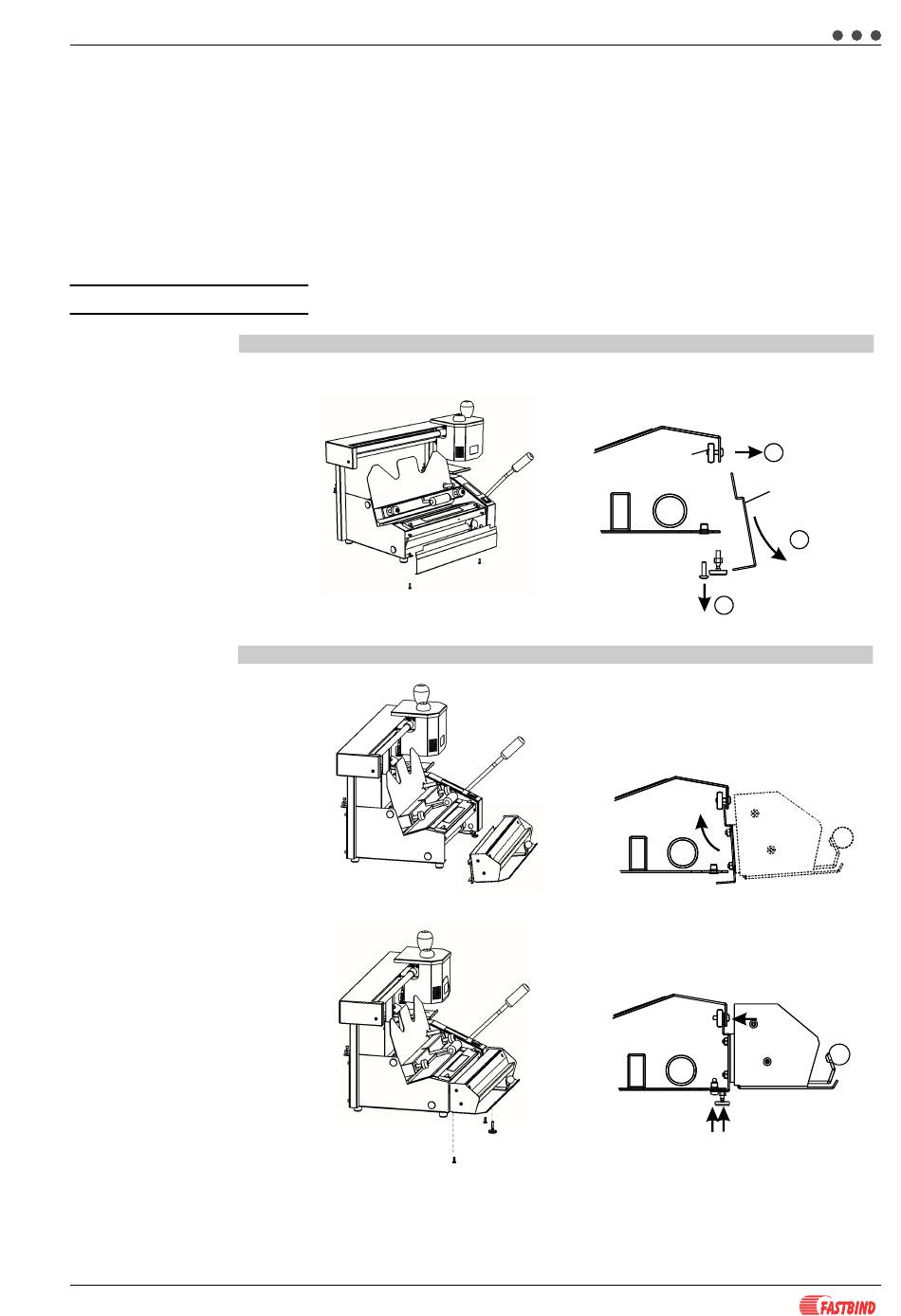 FASTBIND