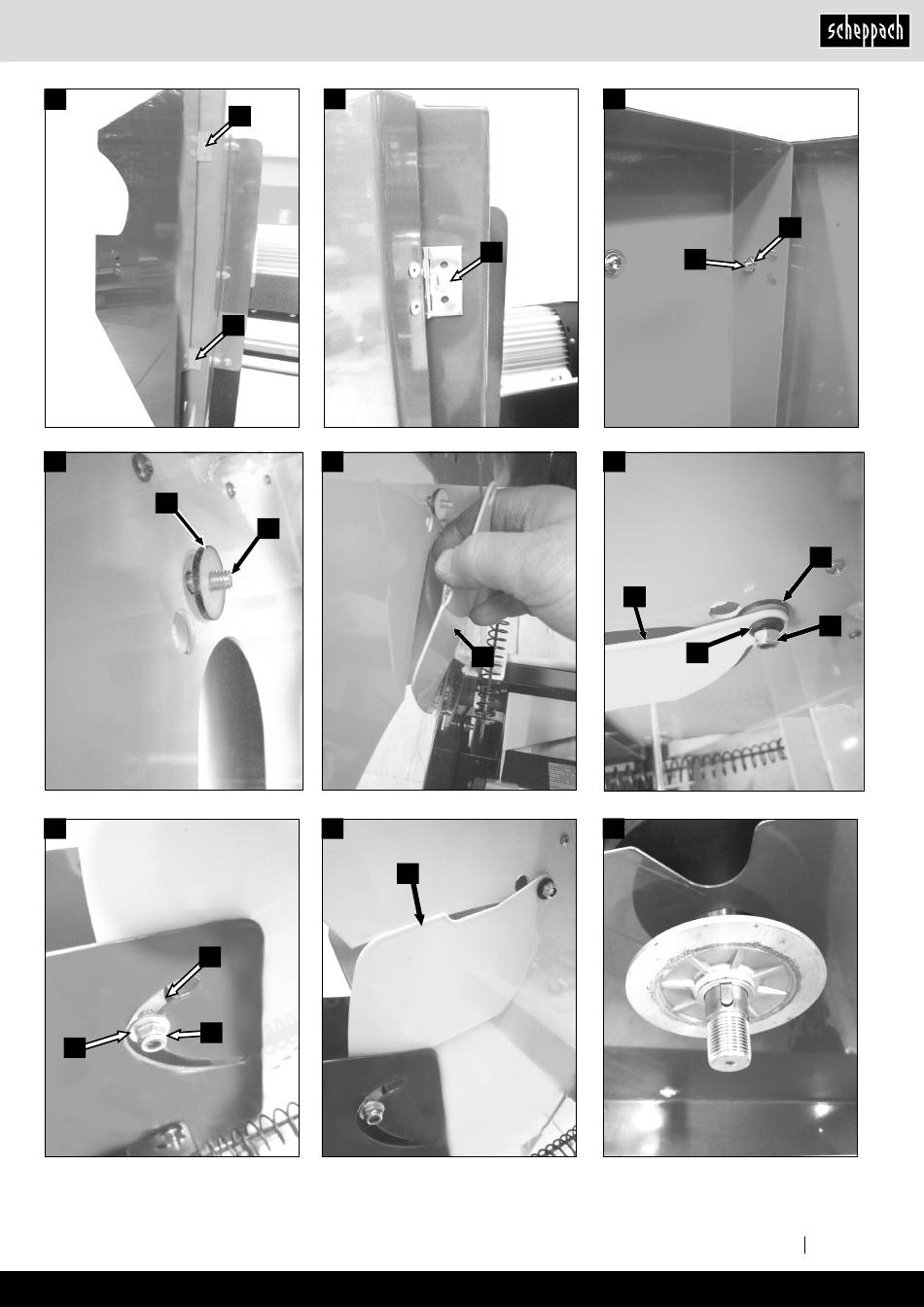 scheppach