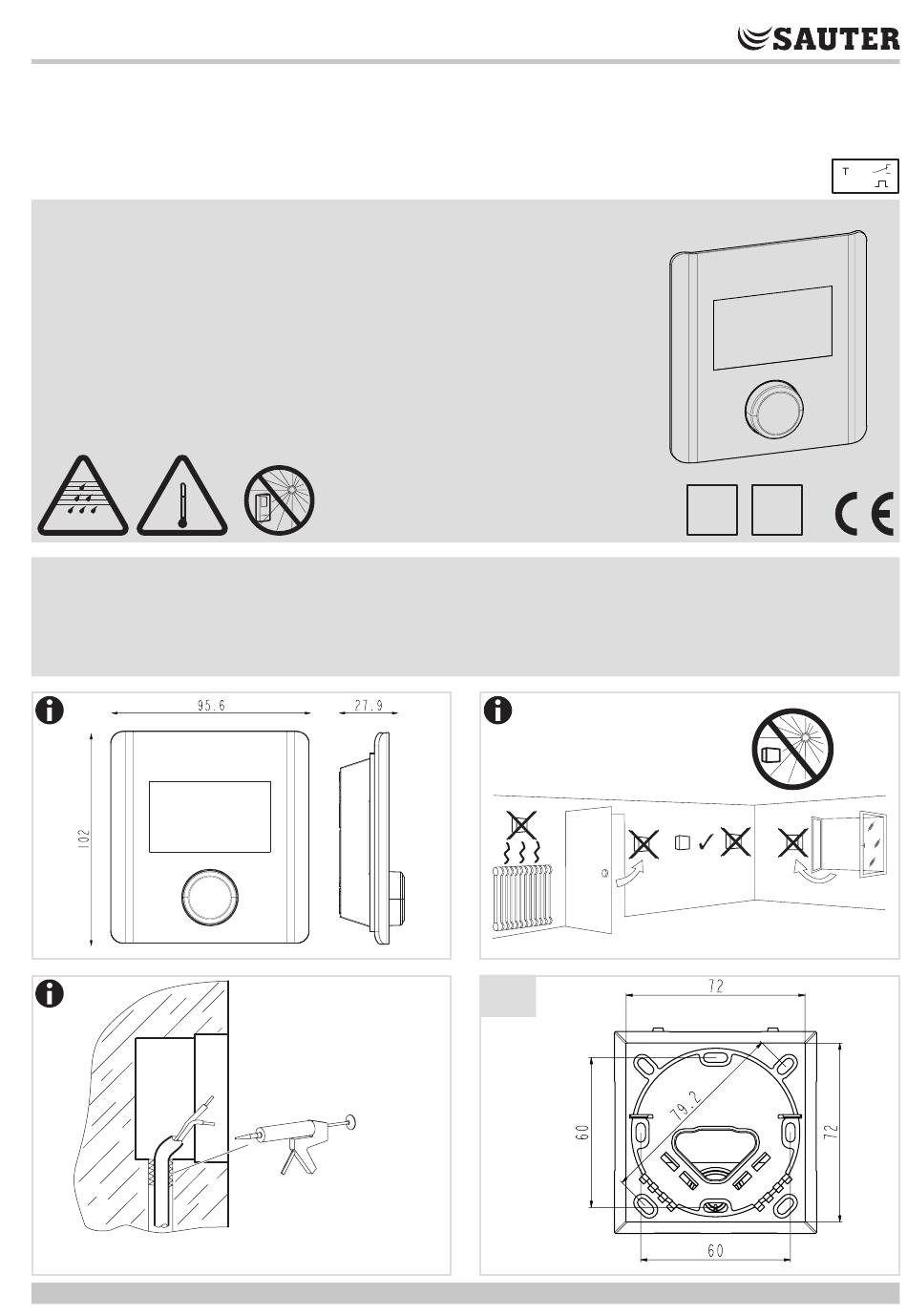 SAUTER

T

95.6

27.9

102

72

79.2

60

72

60