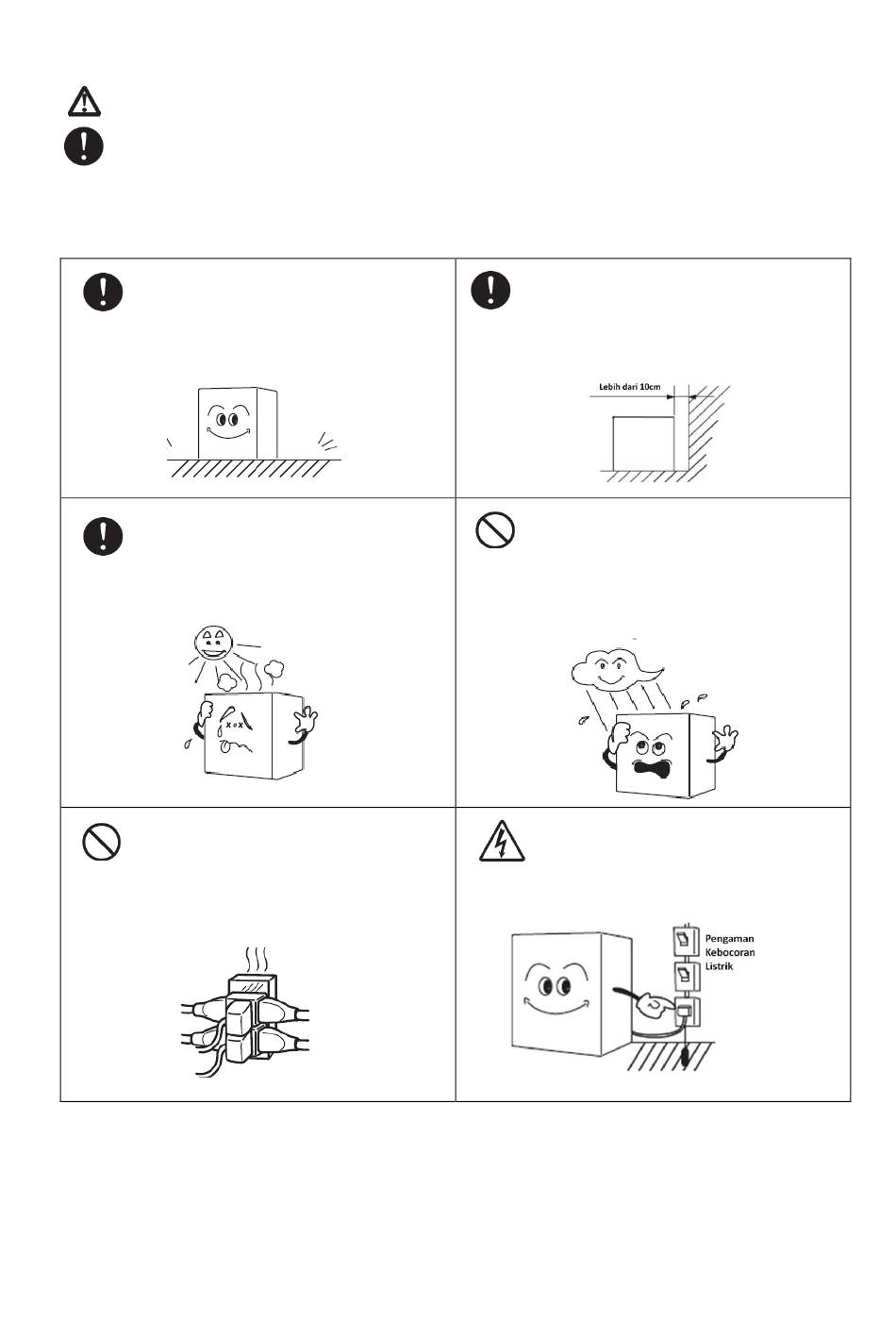 Lebih dari 10cm

Pengaman Kebocoran Listrik