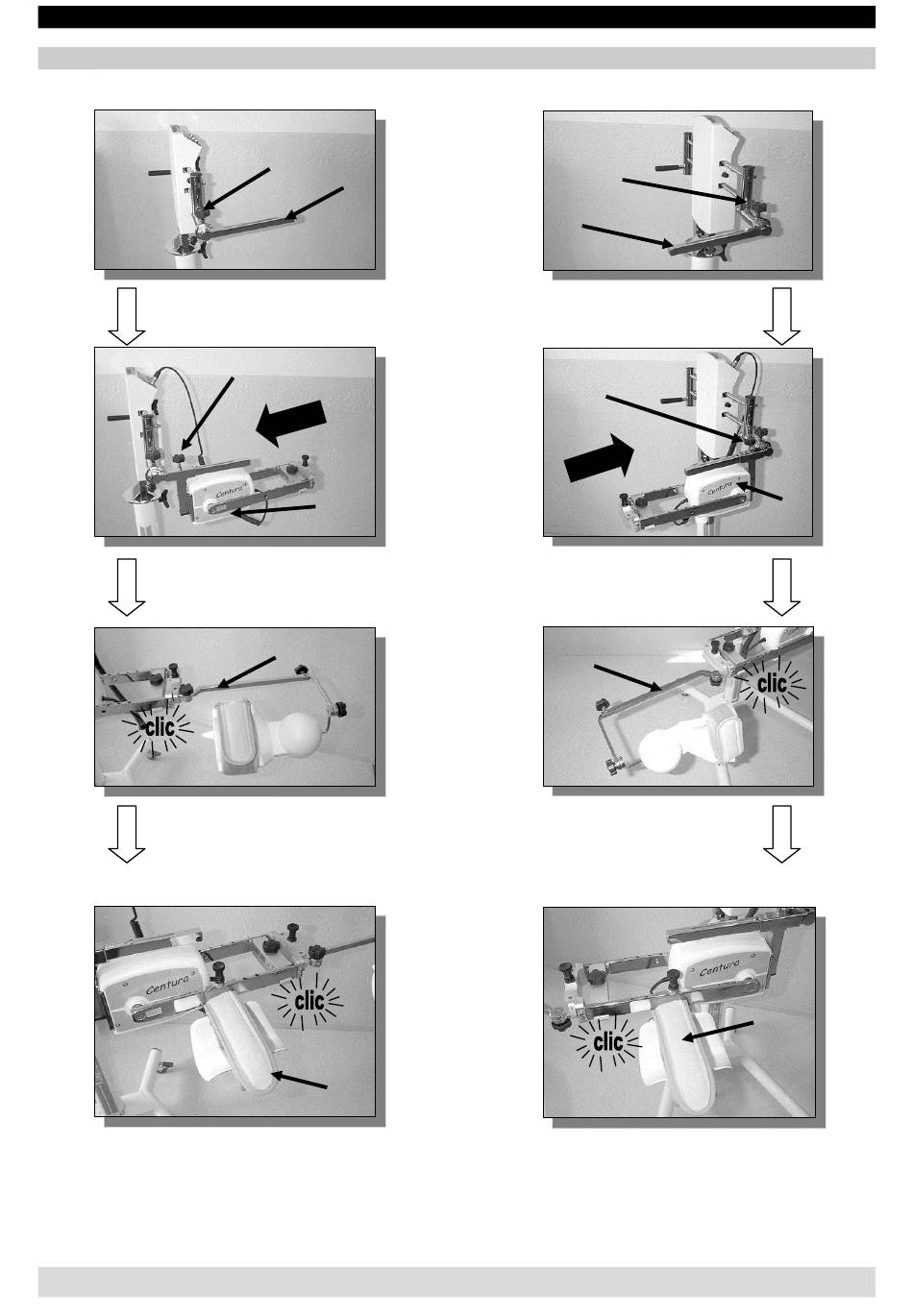 Centura

Centura

clic

clic

Centura

clic

Centura

clic