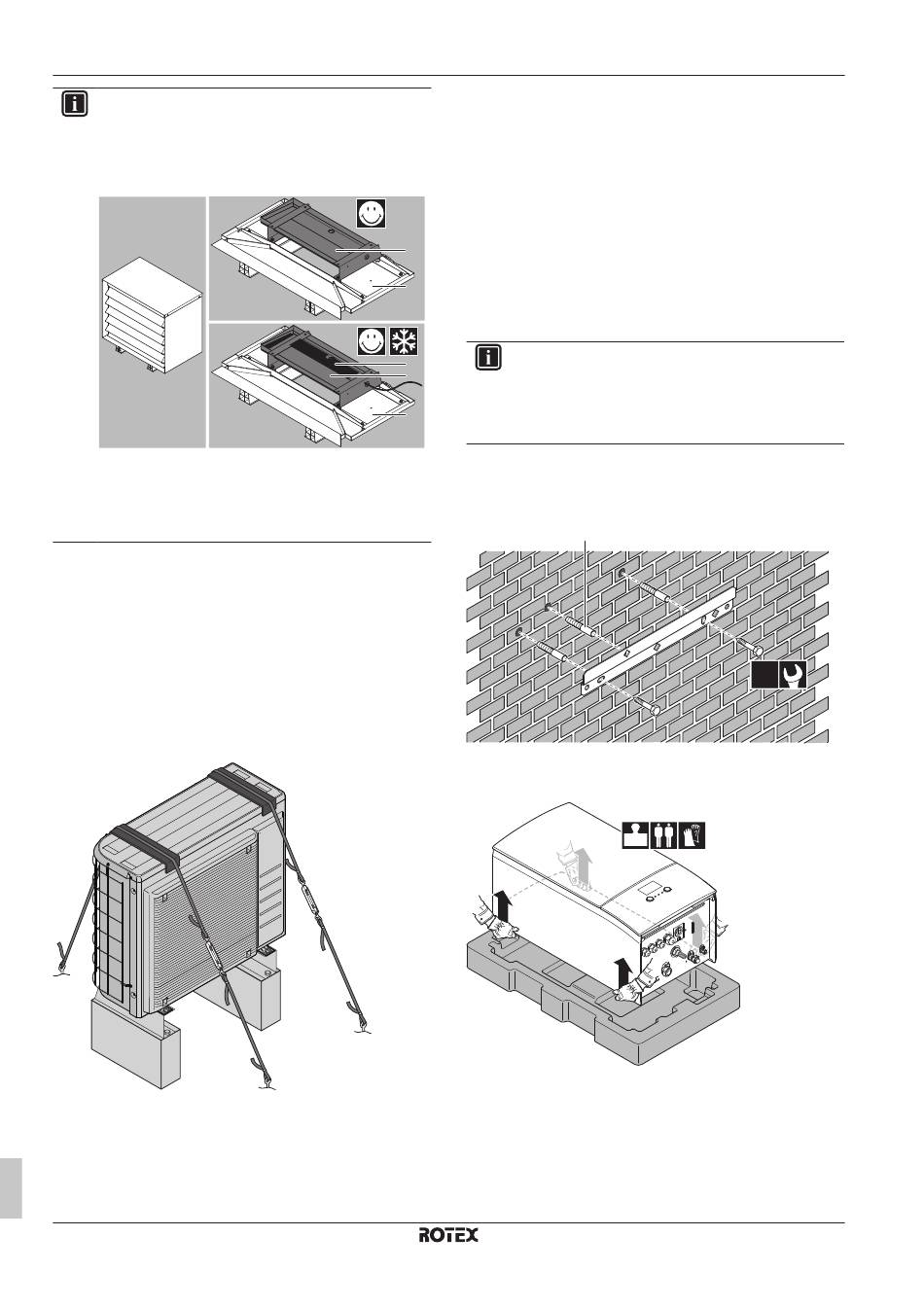 ROTEX