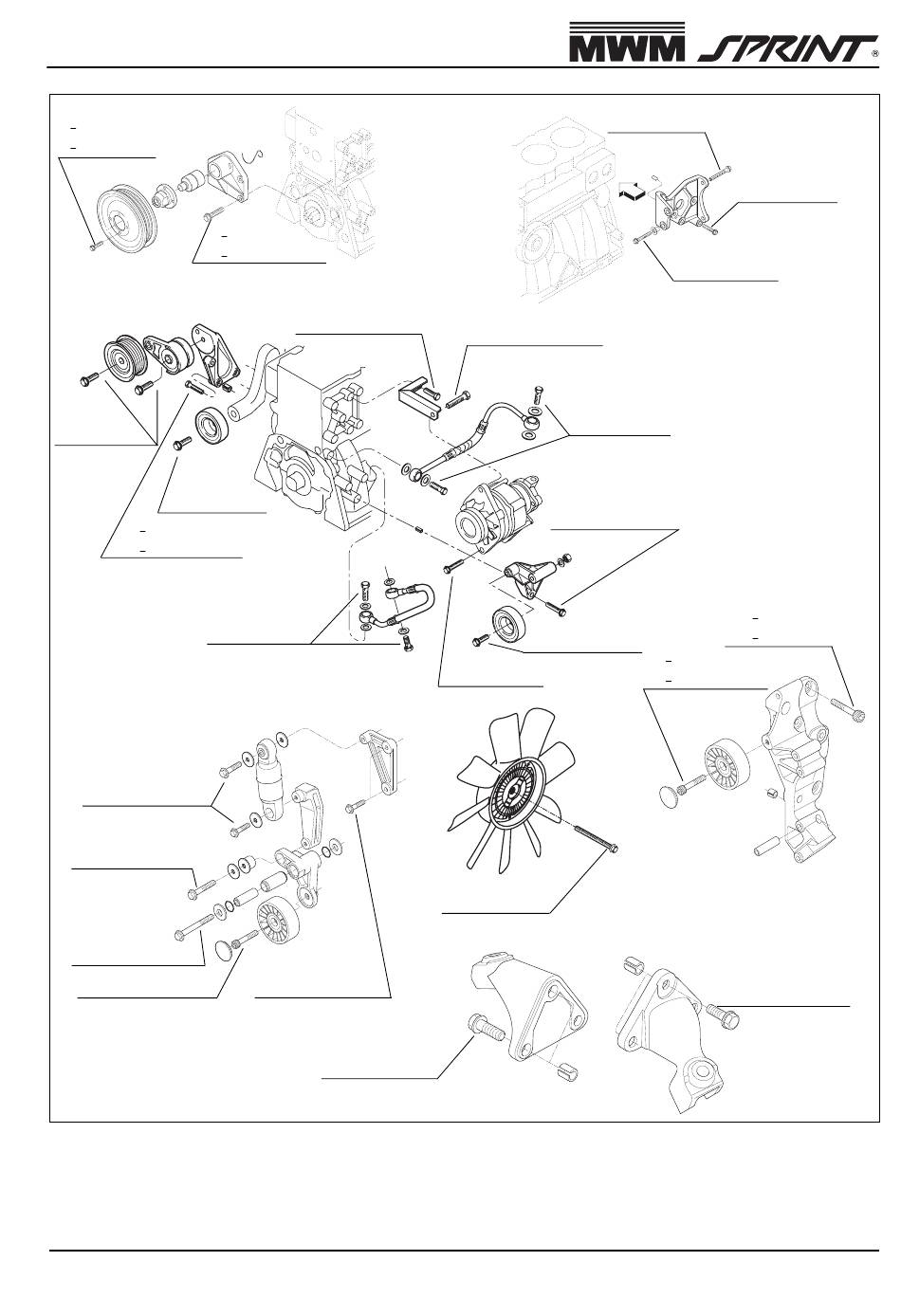 MWM SPRINT®