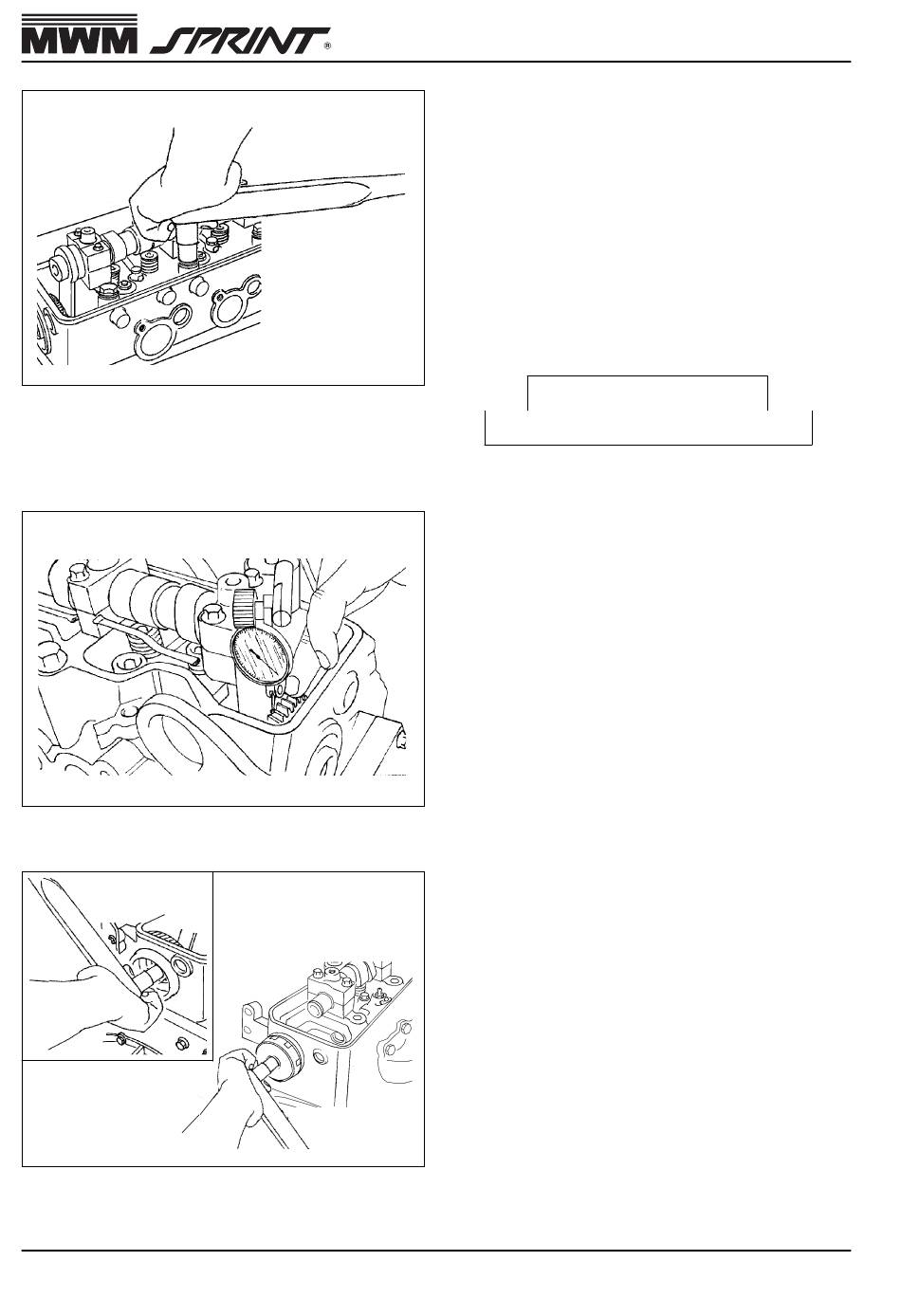 MWM SPRINT®