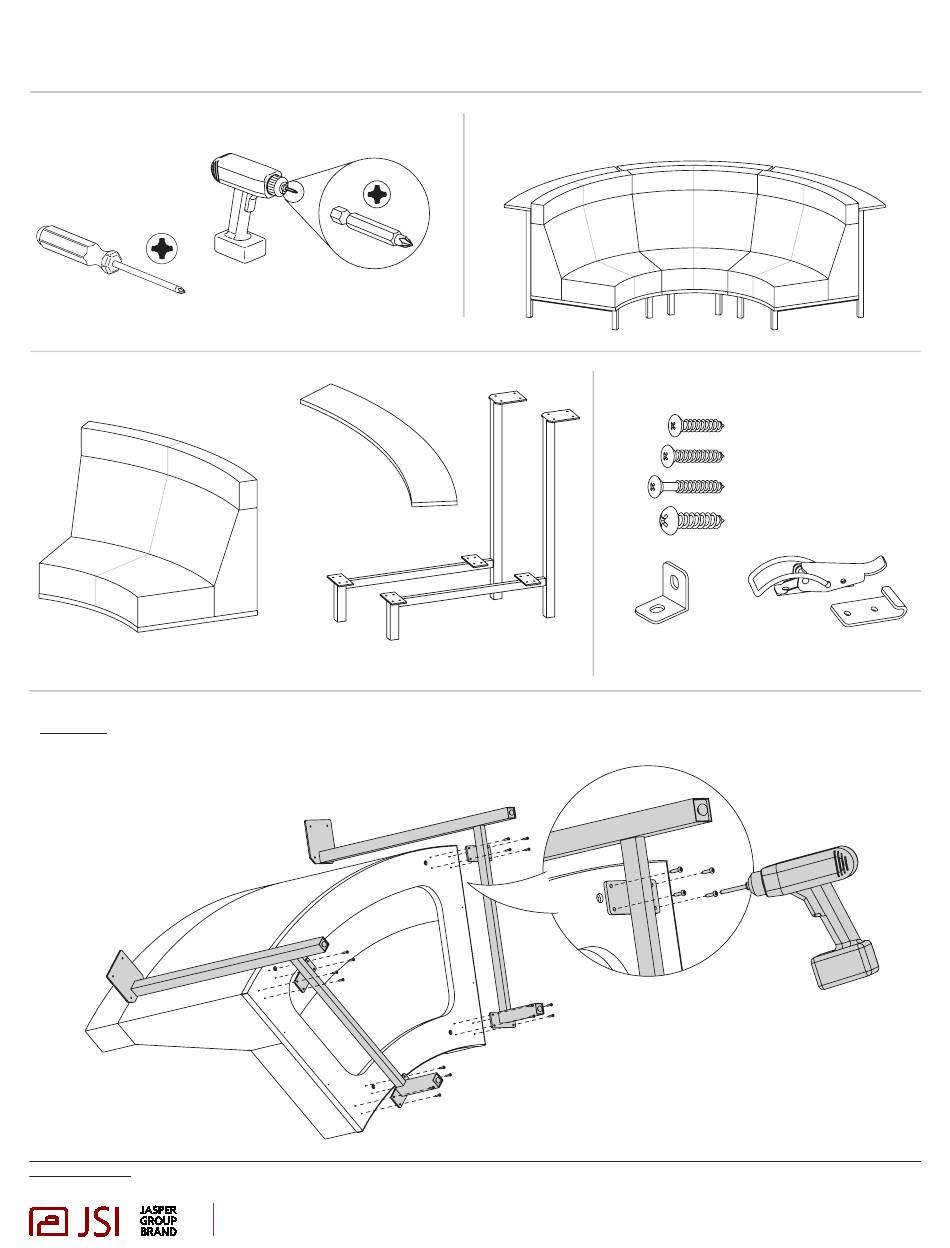 JSI JASPER GROUP BRAND