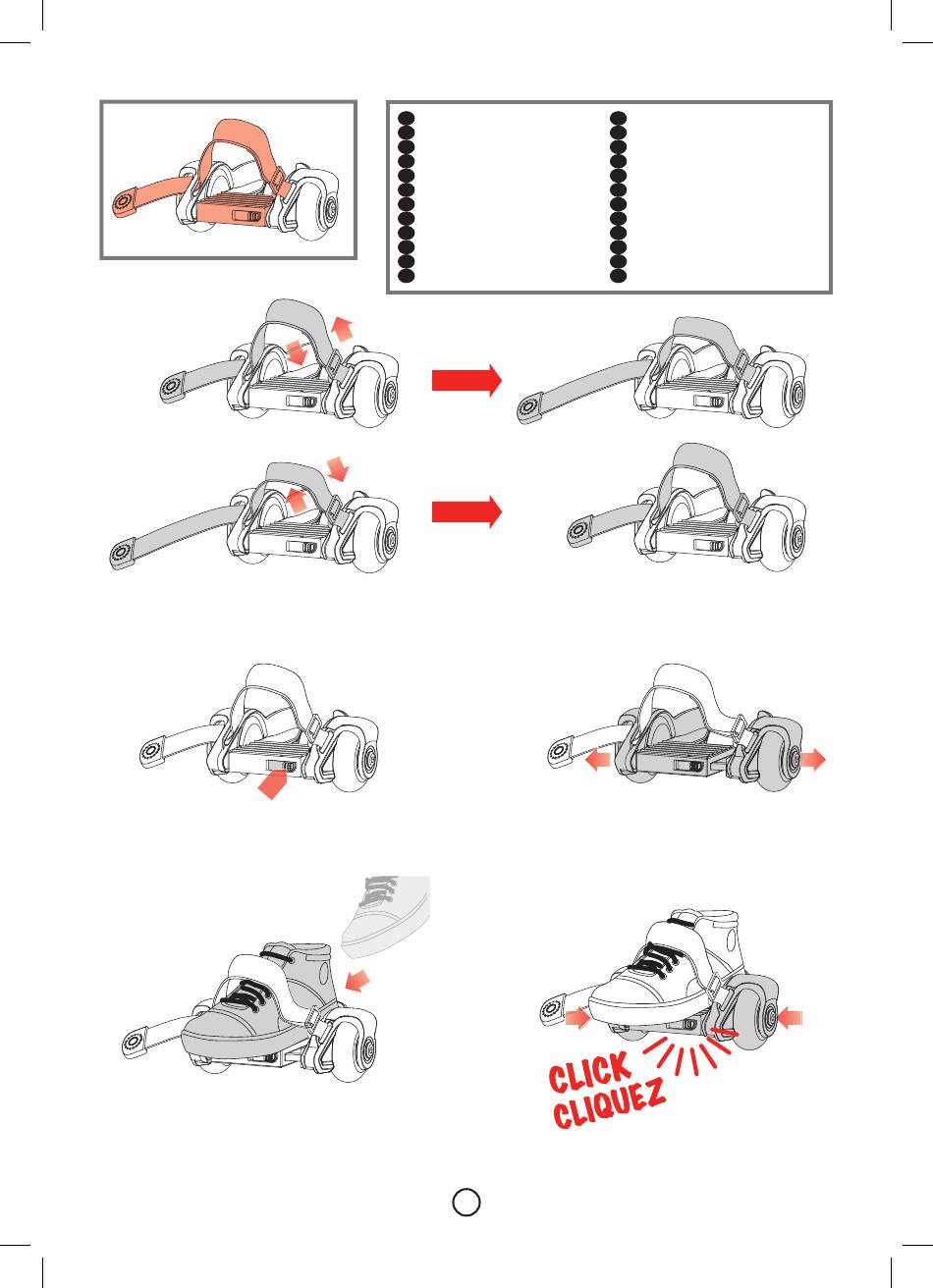 CLICK
CLIQUEZ