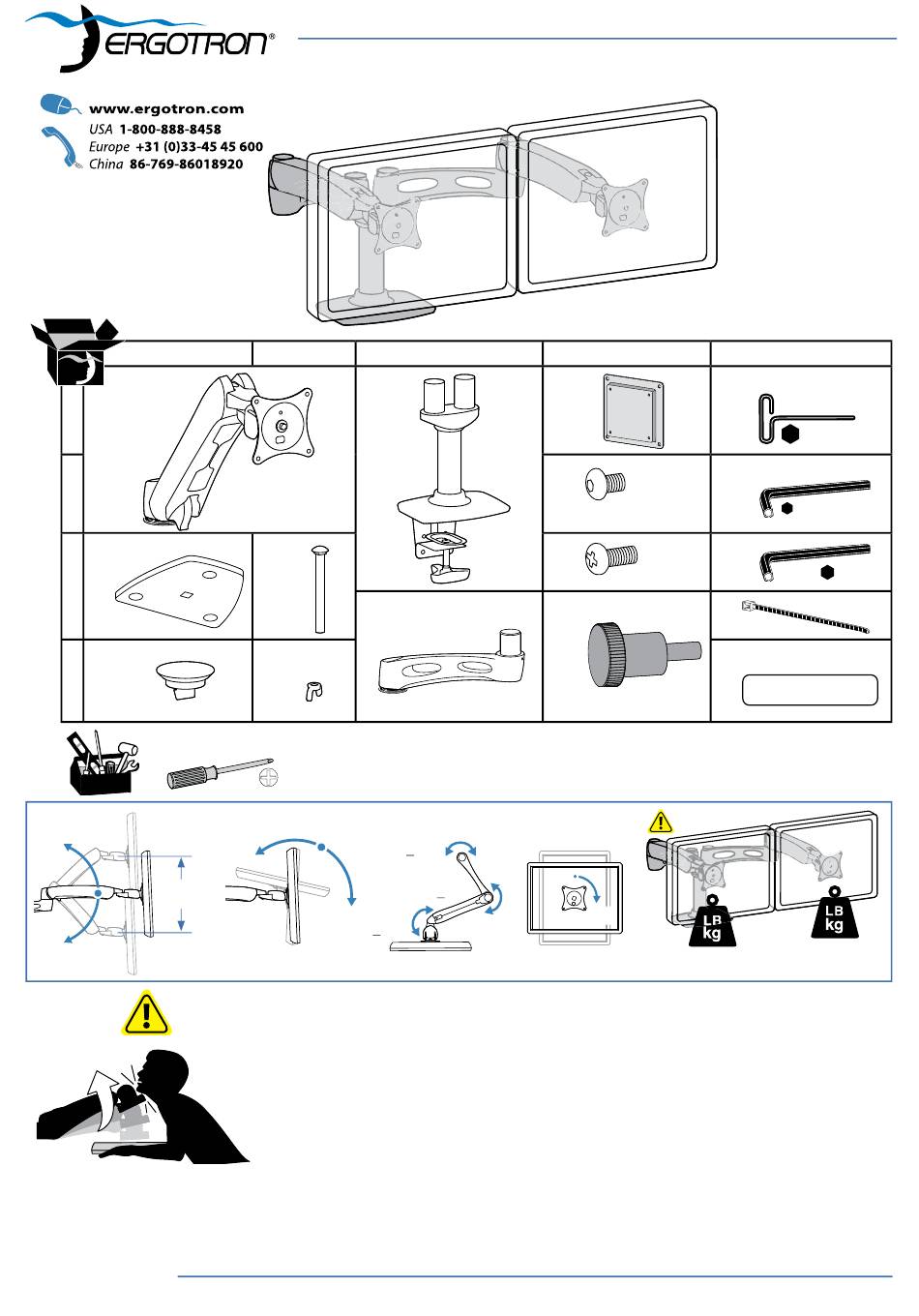 ERGOTRON®

www.ergotron.com
USA 1-800-888-8458
Europe +31 (0)33-45 45 600
China 86-769-86018920

LB
kg

LB
kg