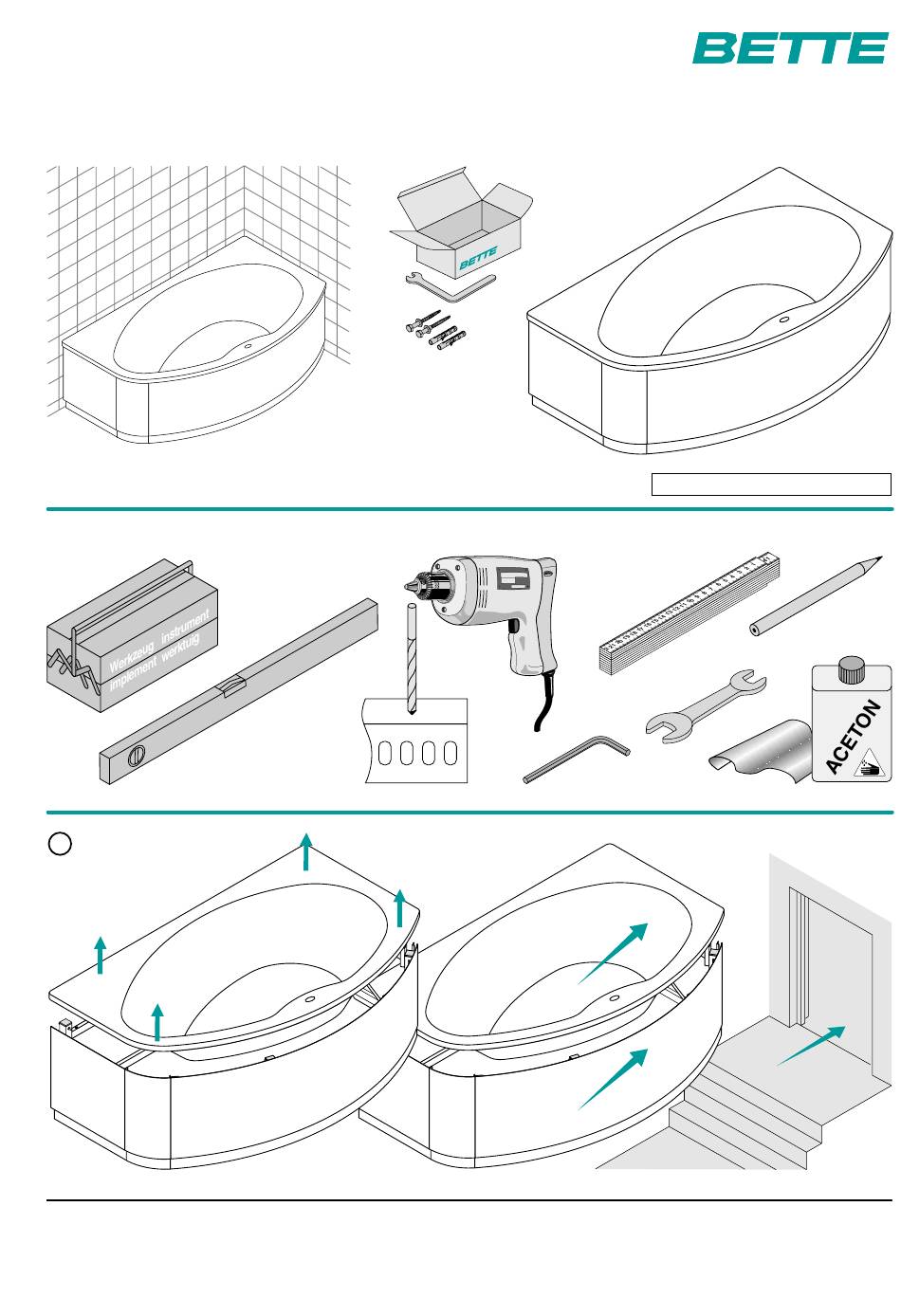 BETTE

BETTE

Werkzeug instrument
implement werktuig

ACETON