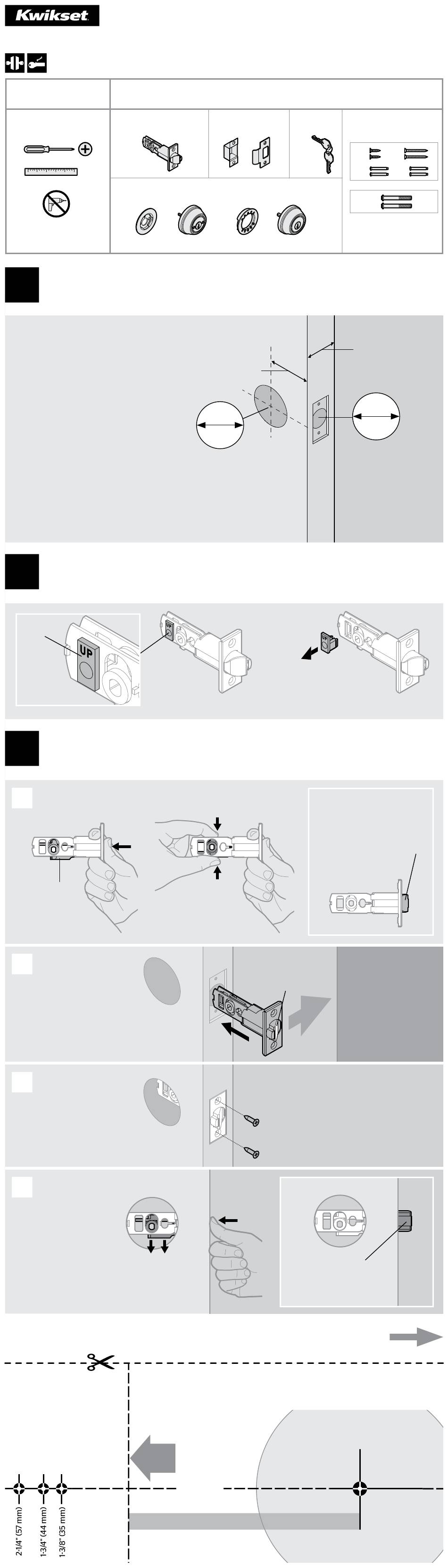 Kwikset

UP

2-1/4" (57 mm)

1-3/4" (44 mm)

1-3/8" (35 mm)