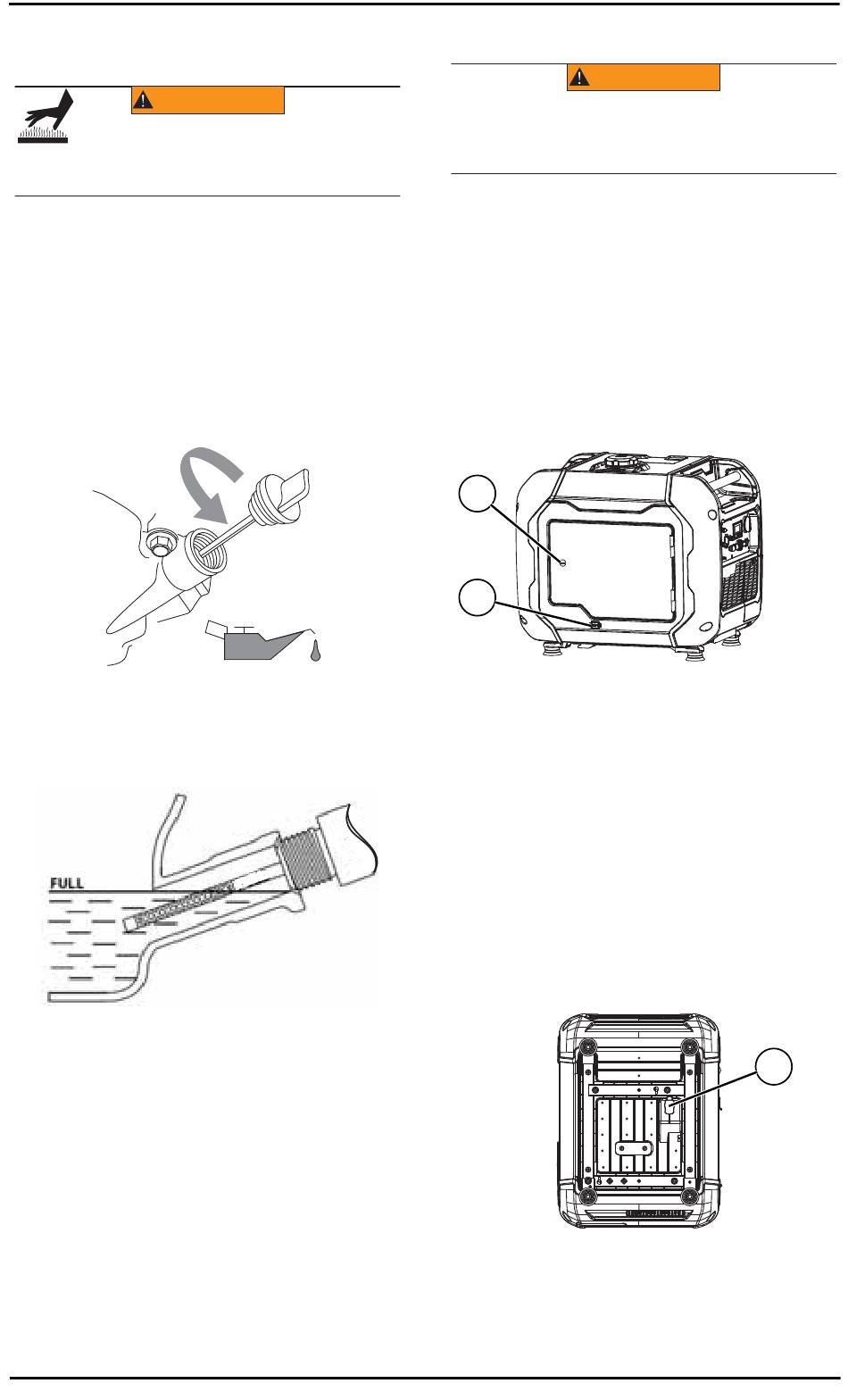 FULL