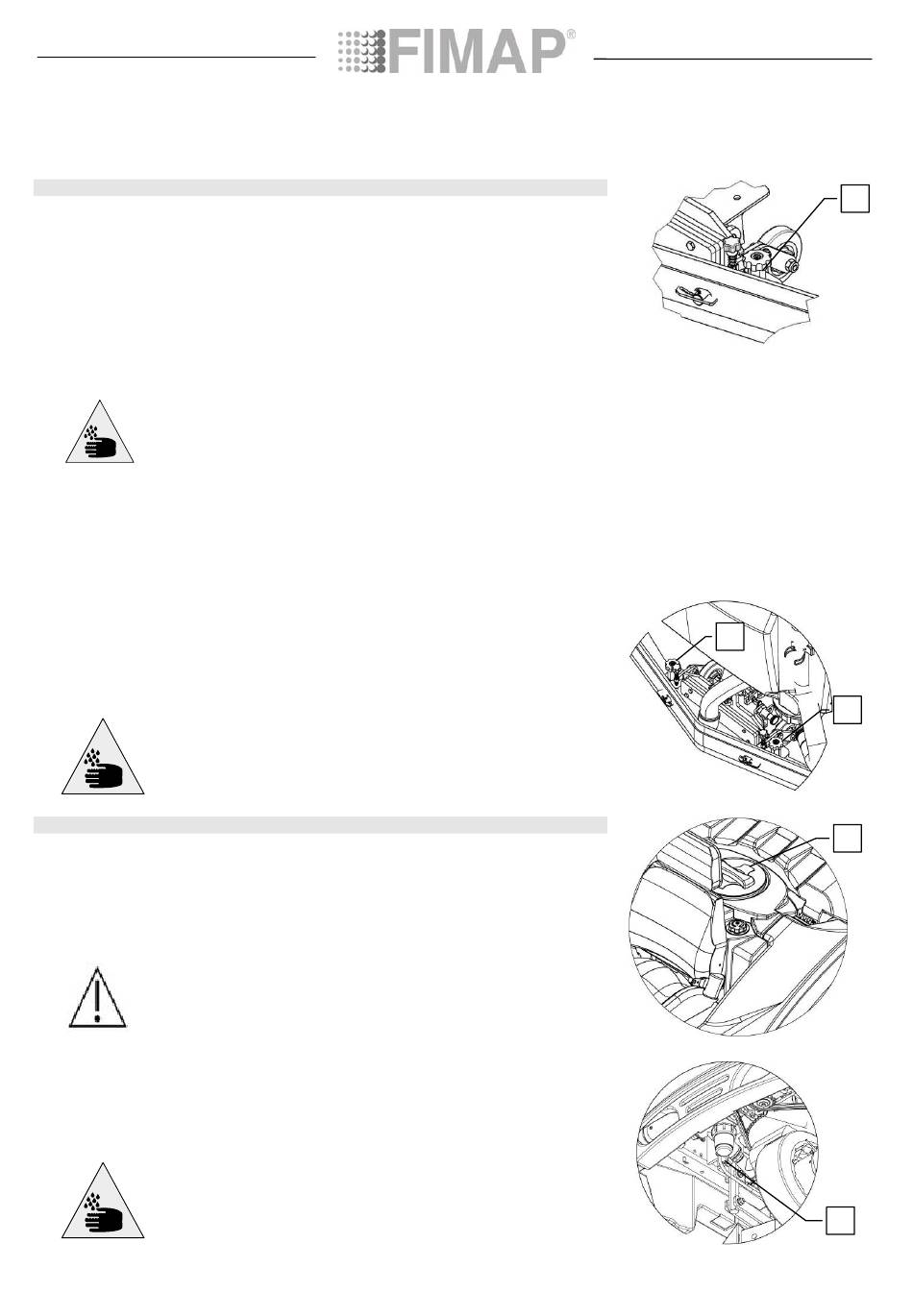 FIMAP®