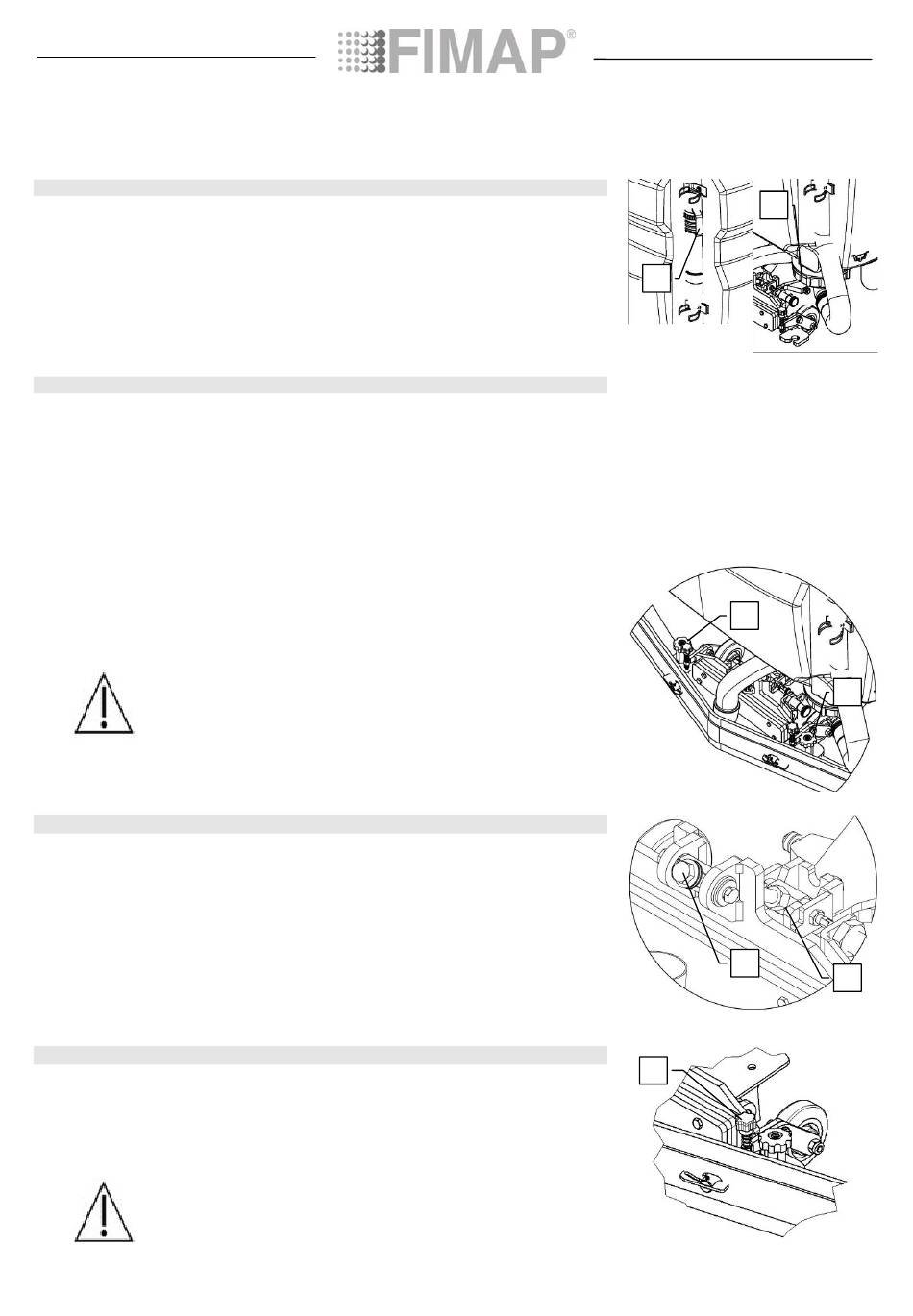 FIMAP®