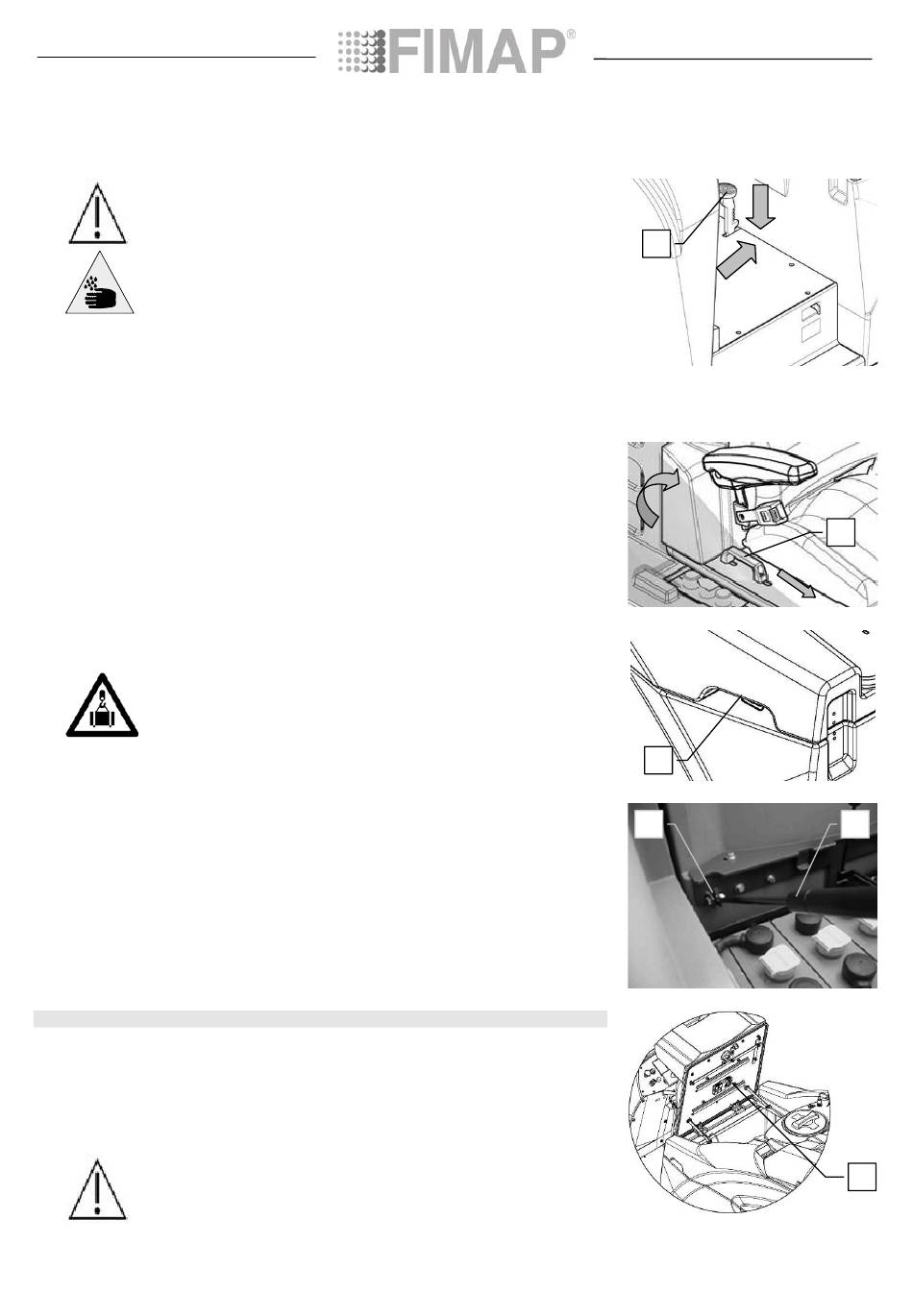 FIMAP®