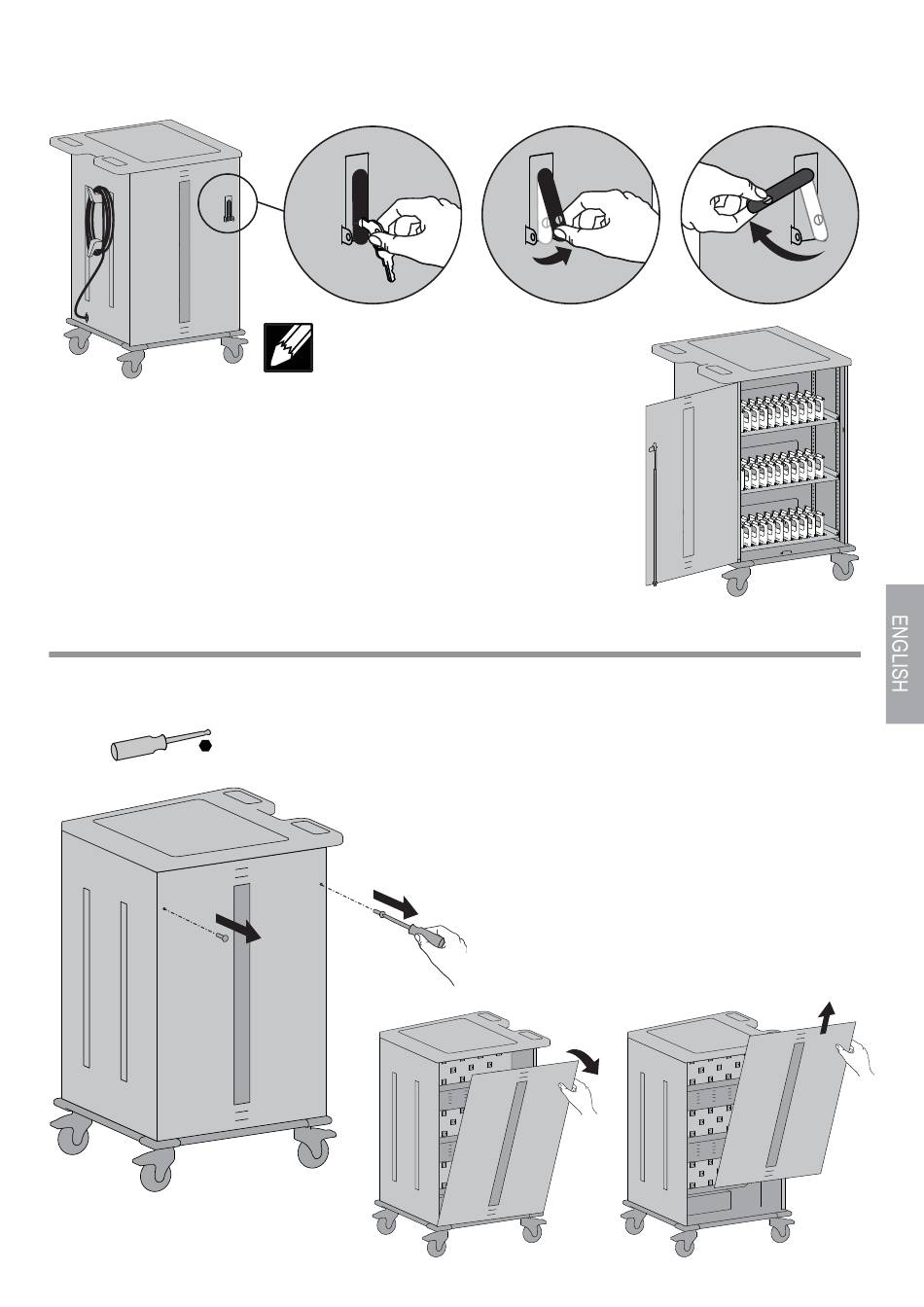 ENGLISH