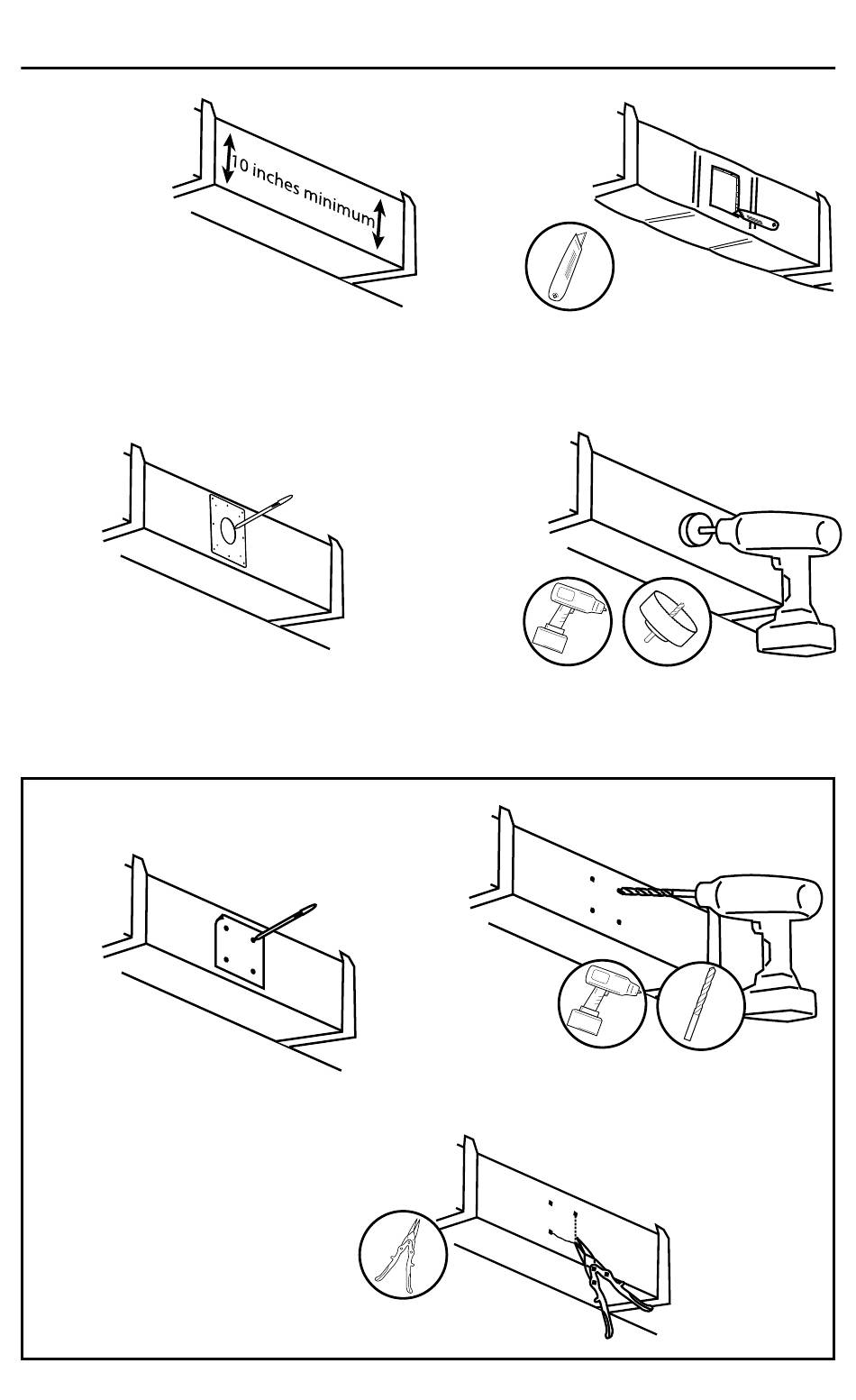 10 inches minimum