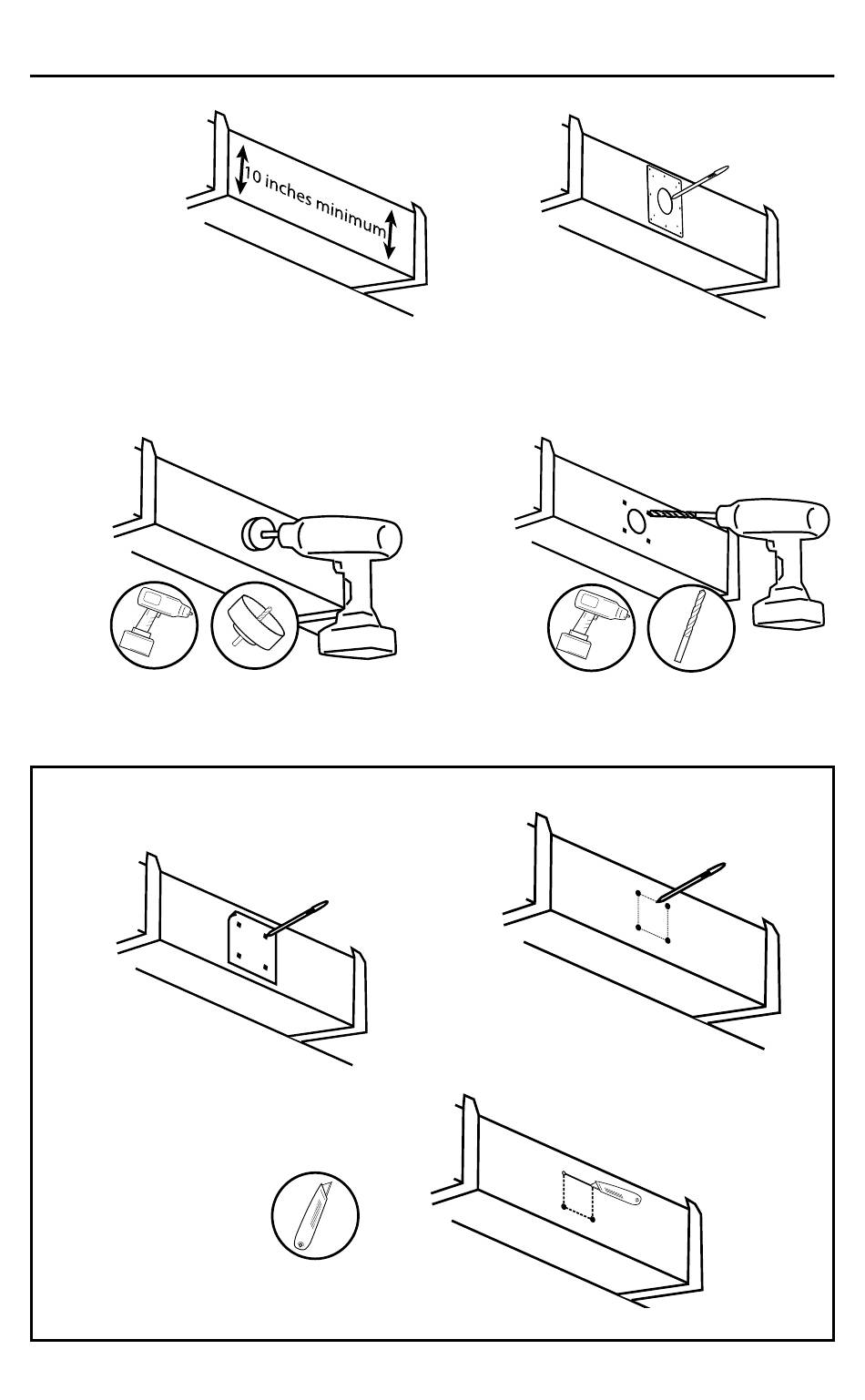 10 inches minimum