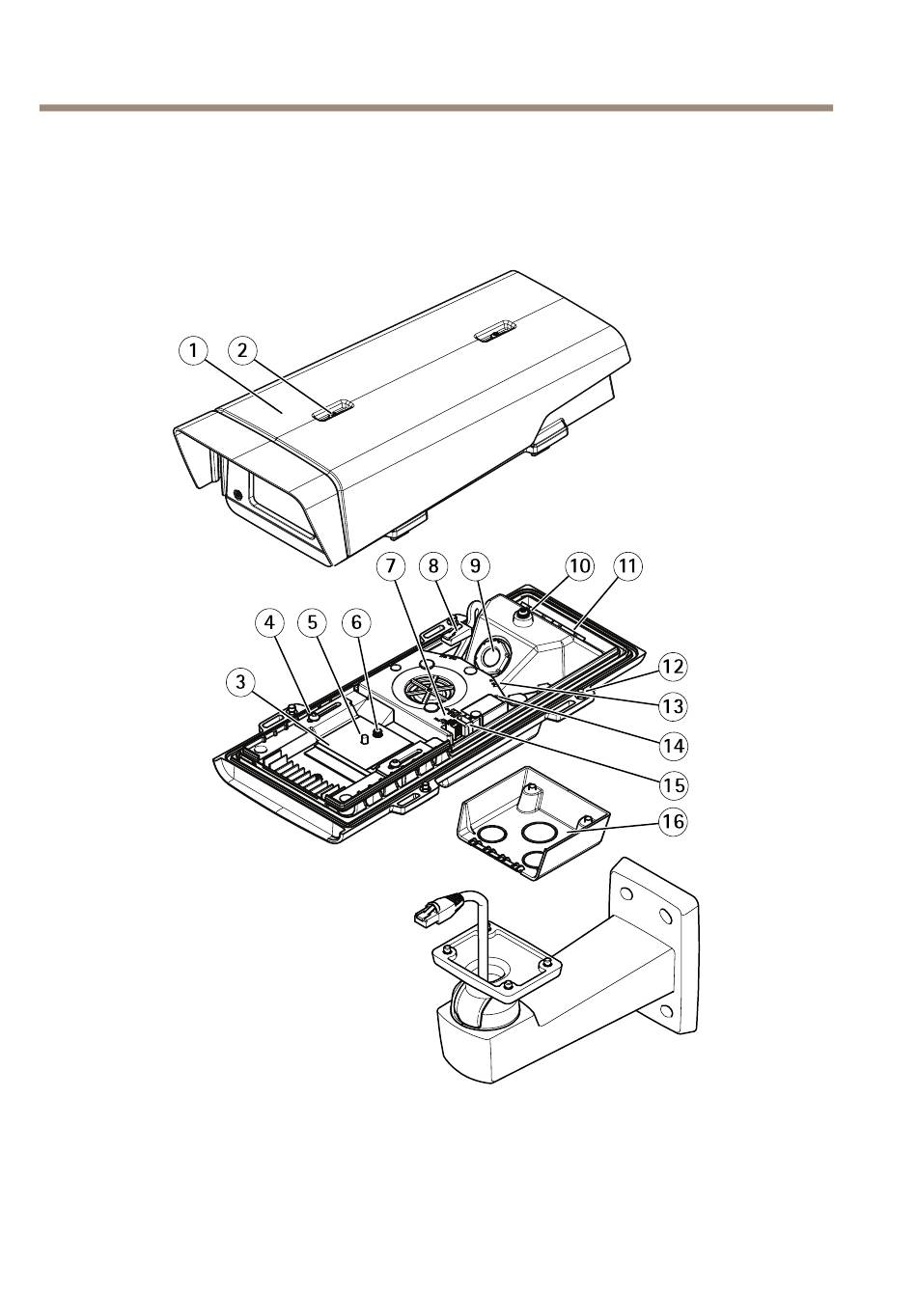 1
2
3
4
5
6
7
8
9
10
11
12
13
14
15
16