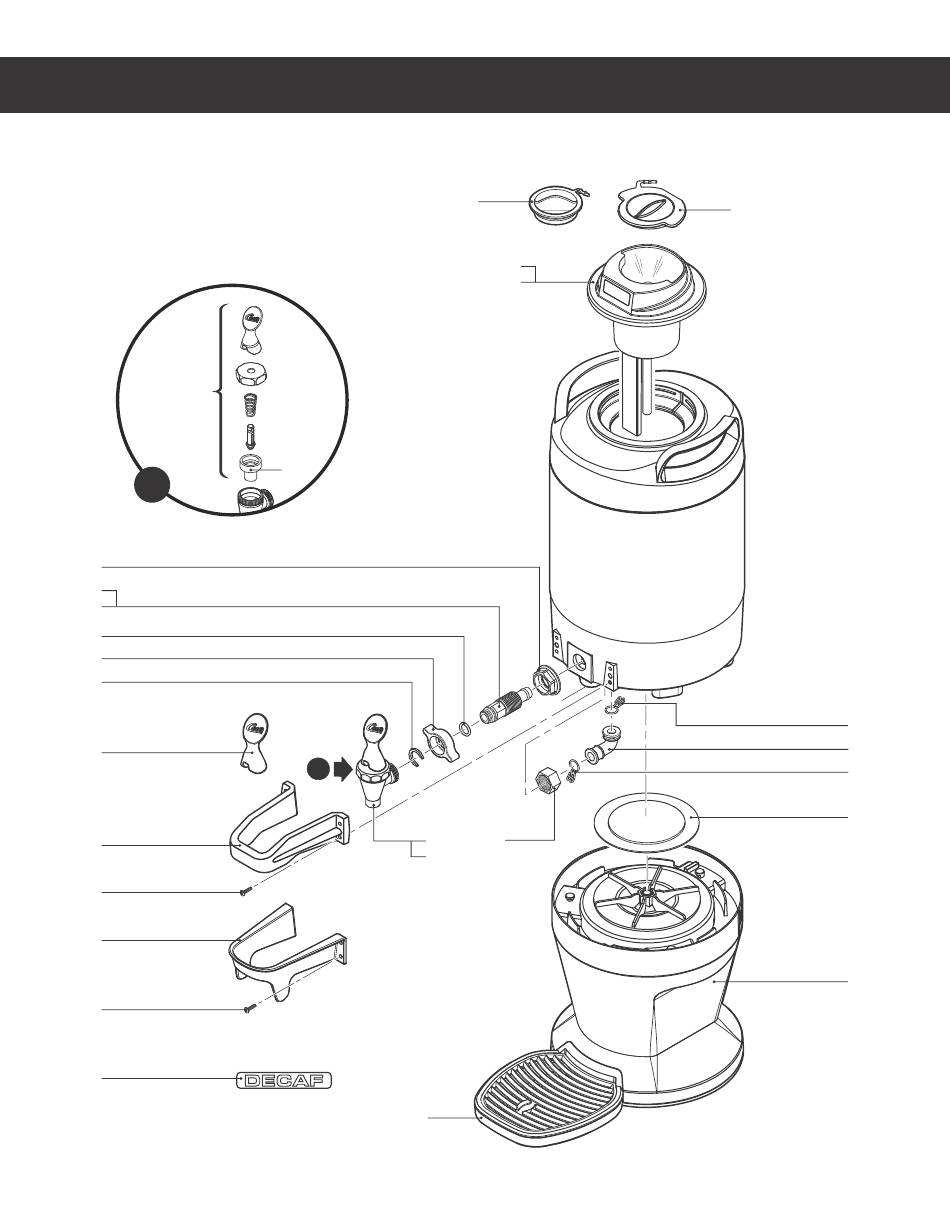 DECAF