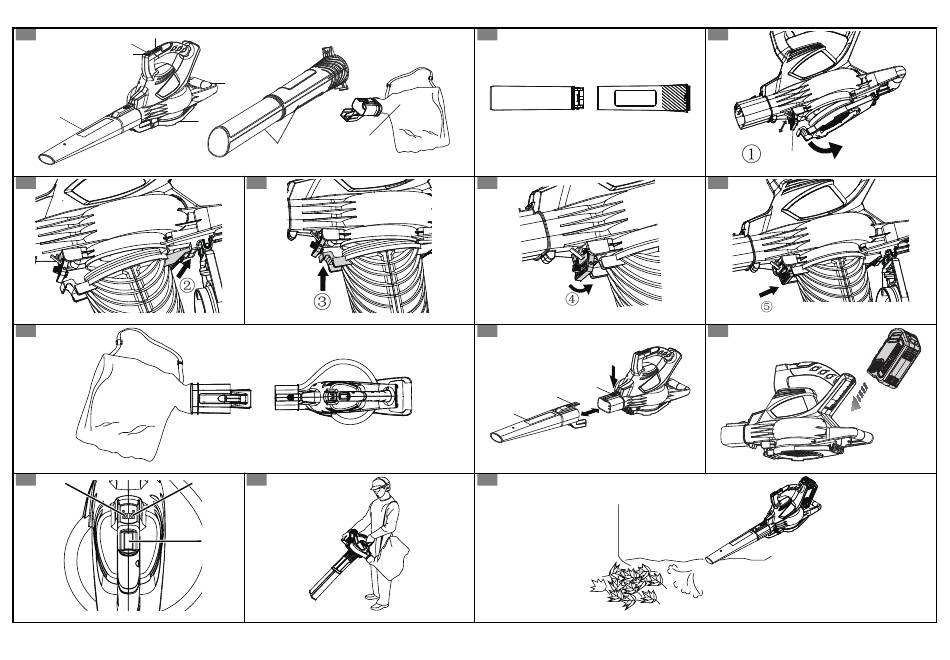 ①

②

③

④

⑤