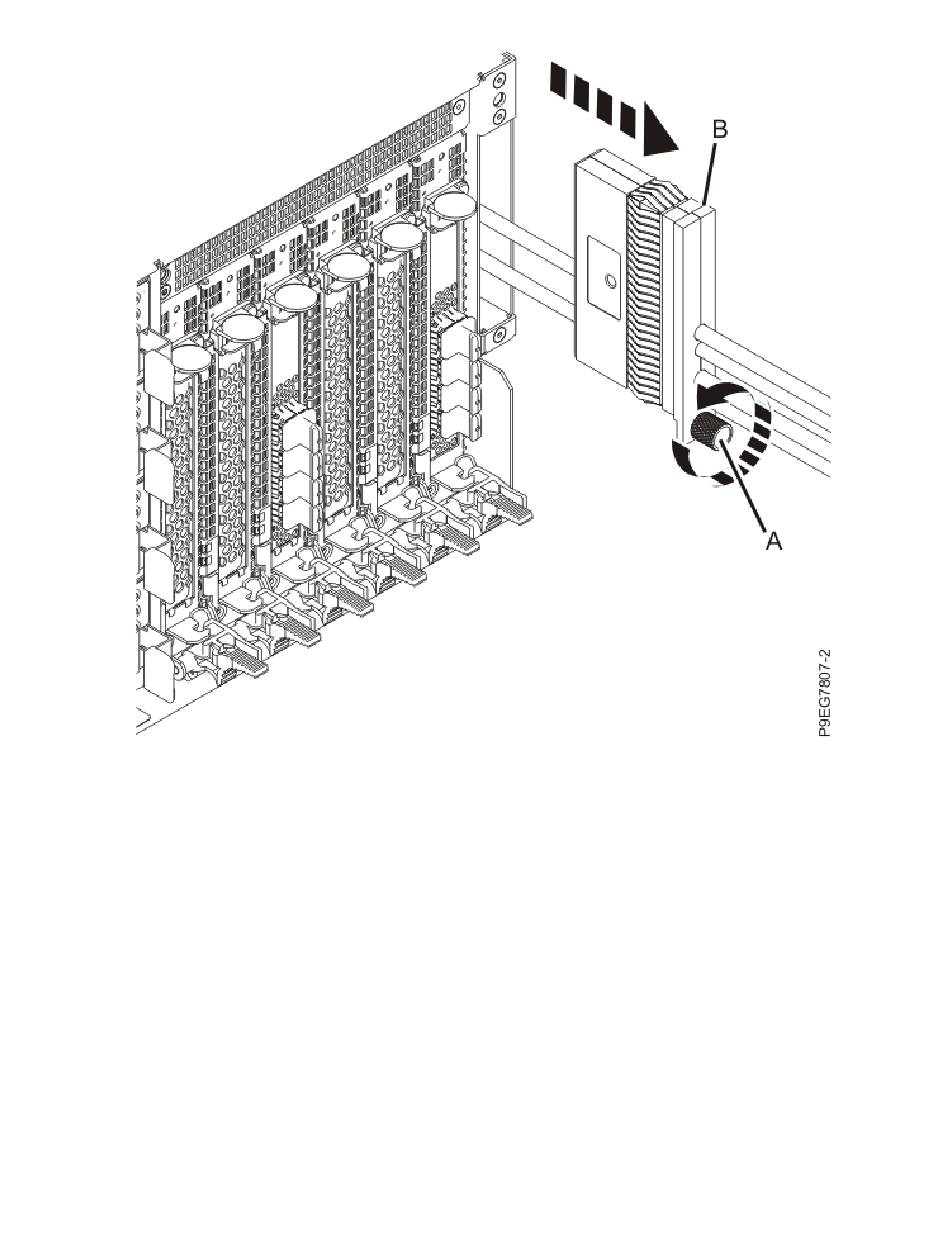 B

A

P9EG7807-2