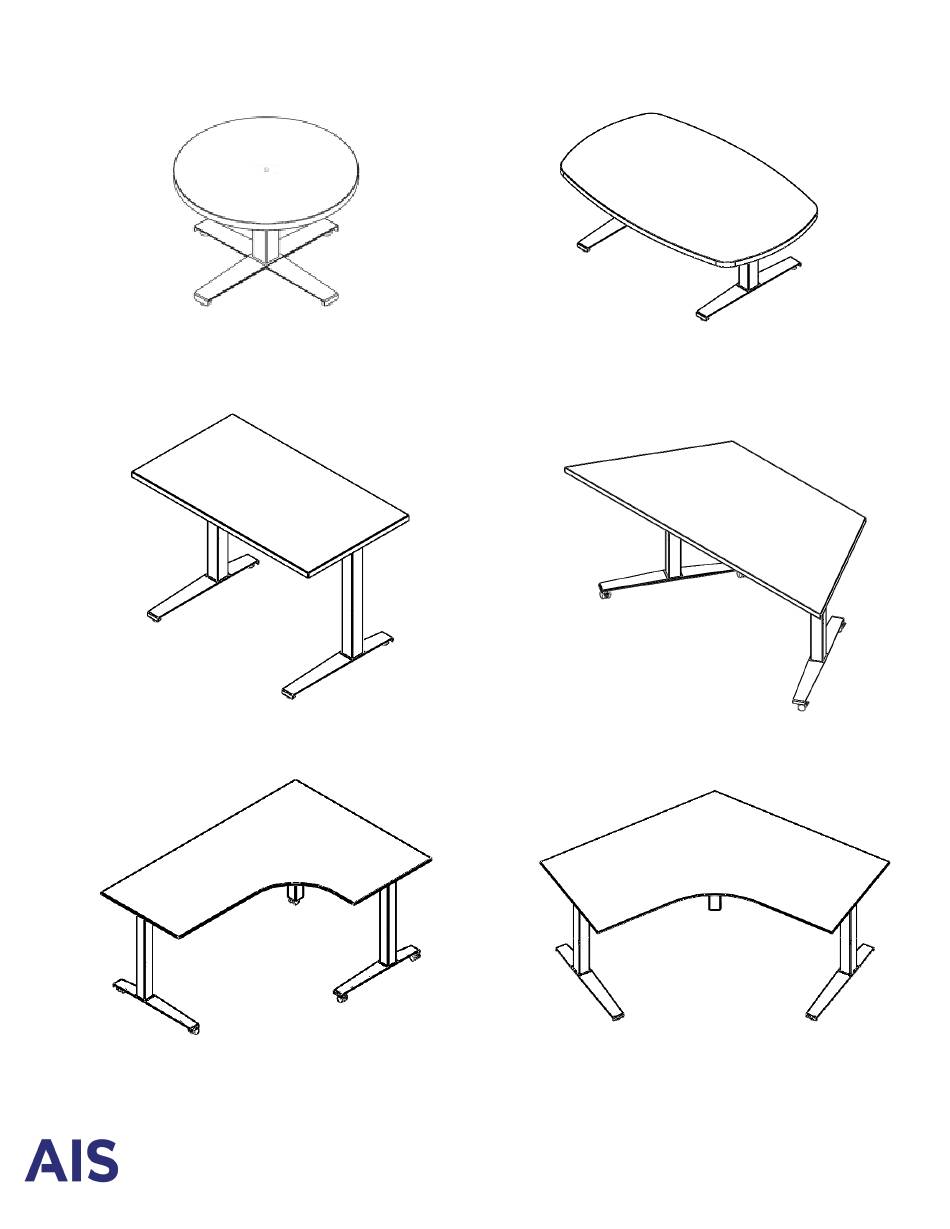 AIS