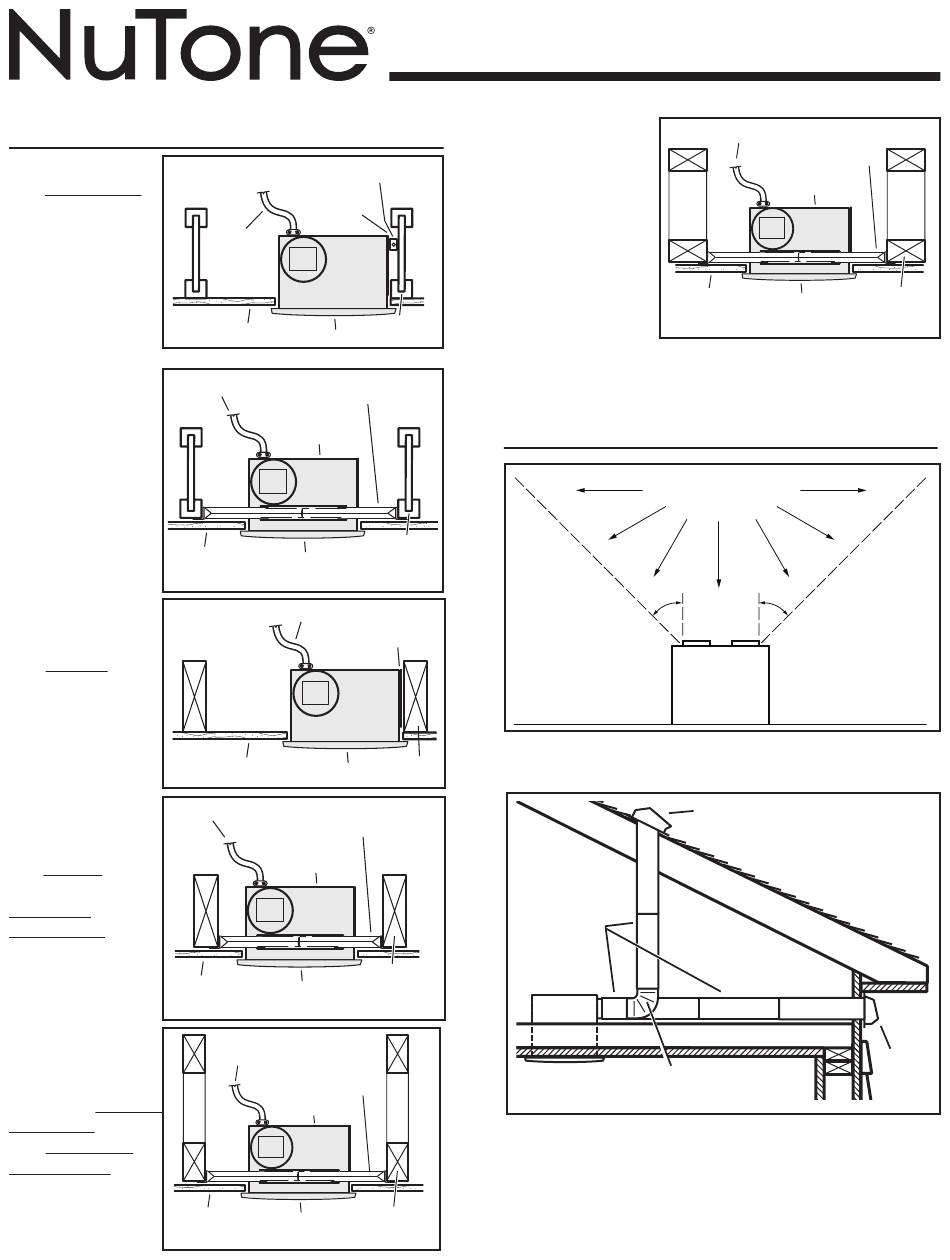 NuTone®