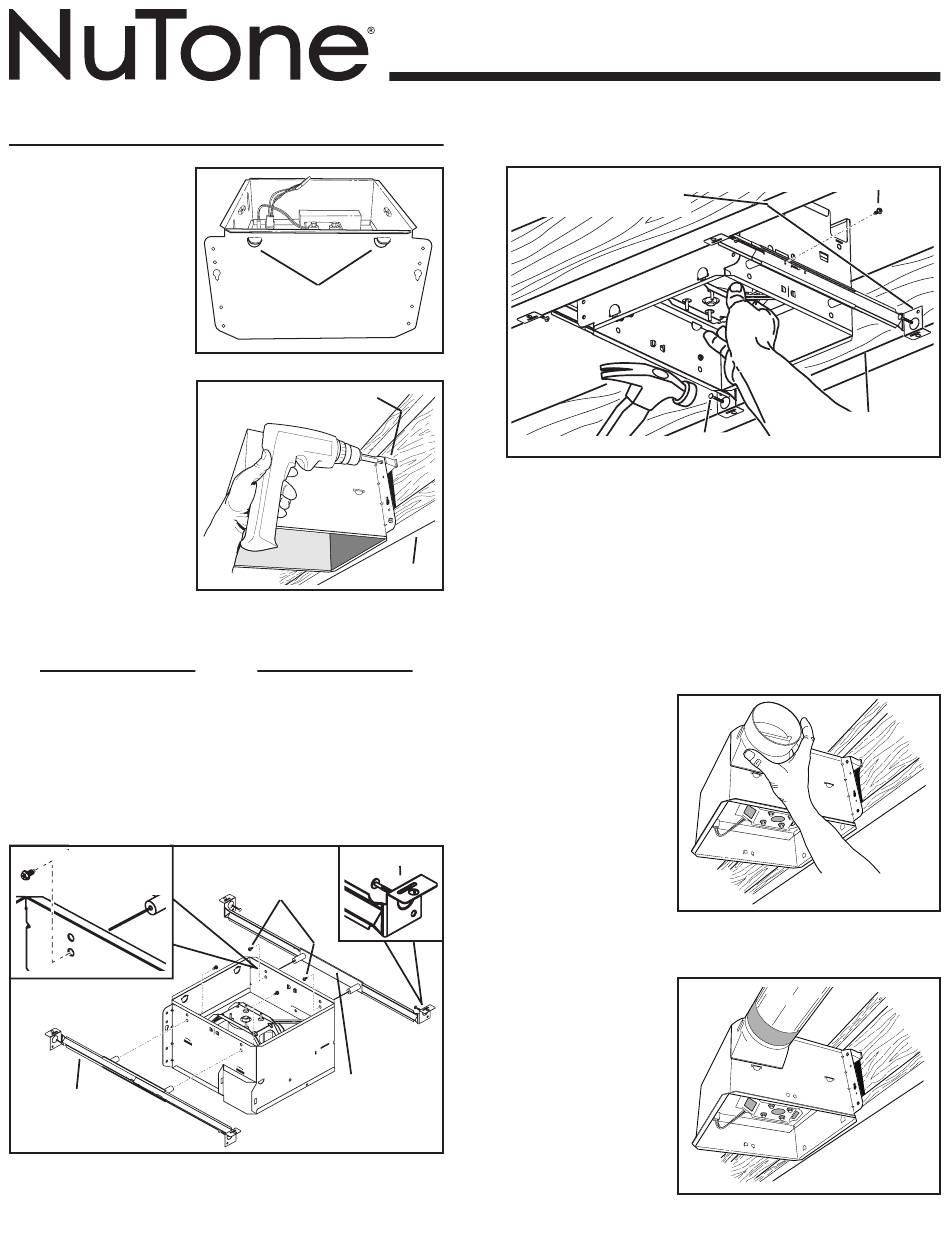 NuTone®