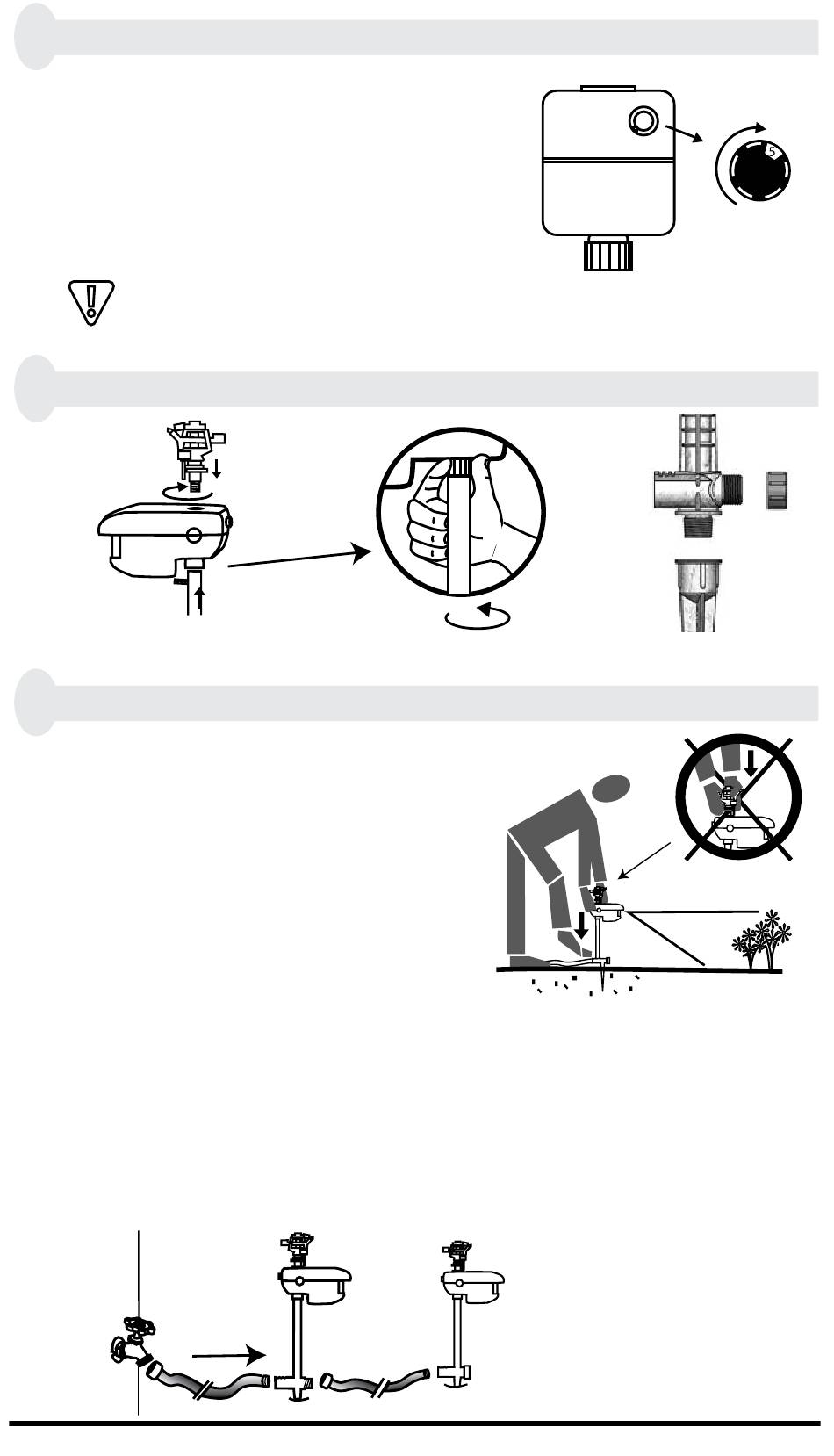 5