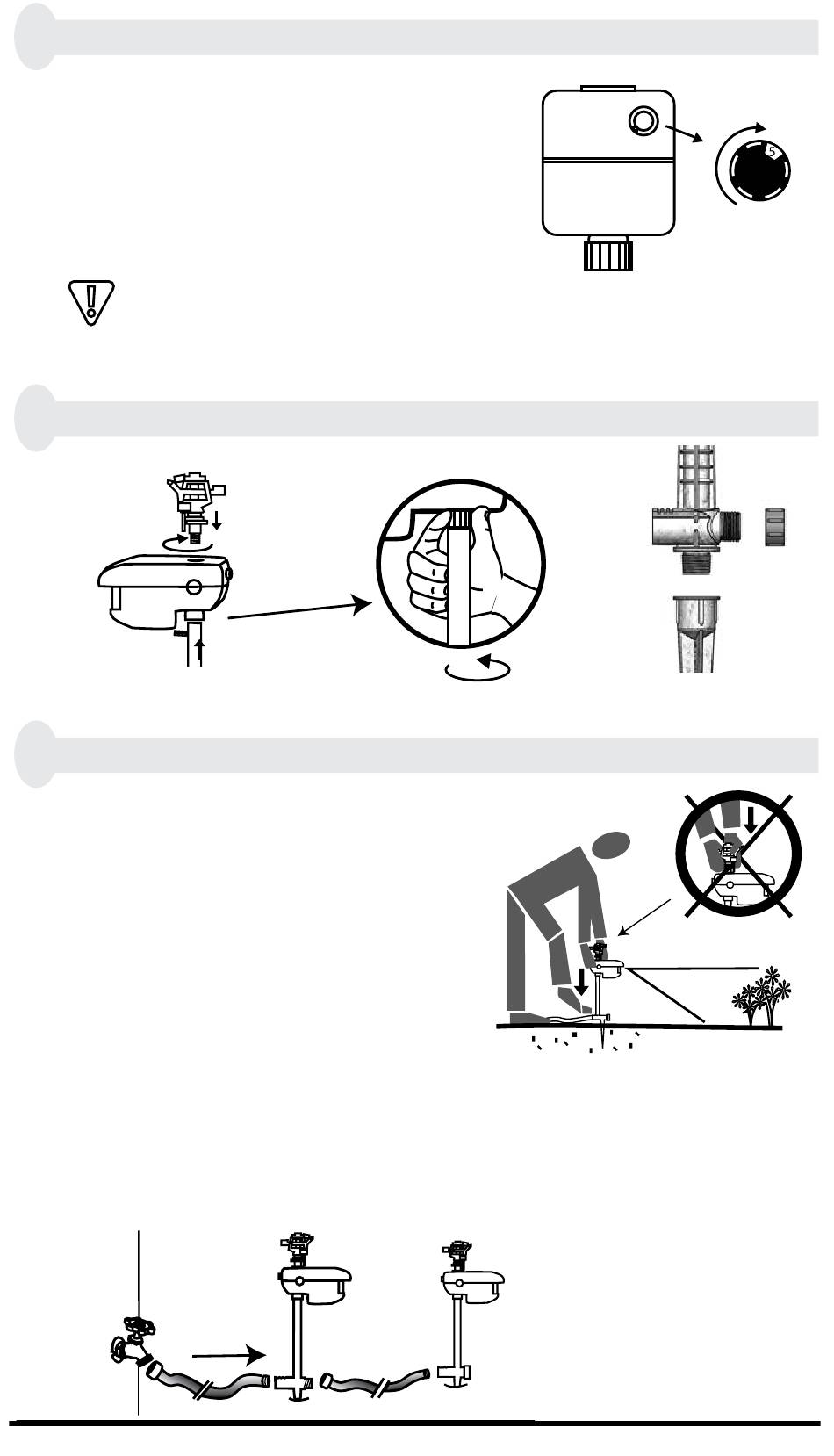 5