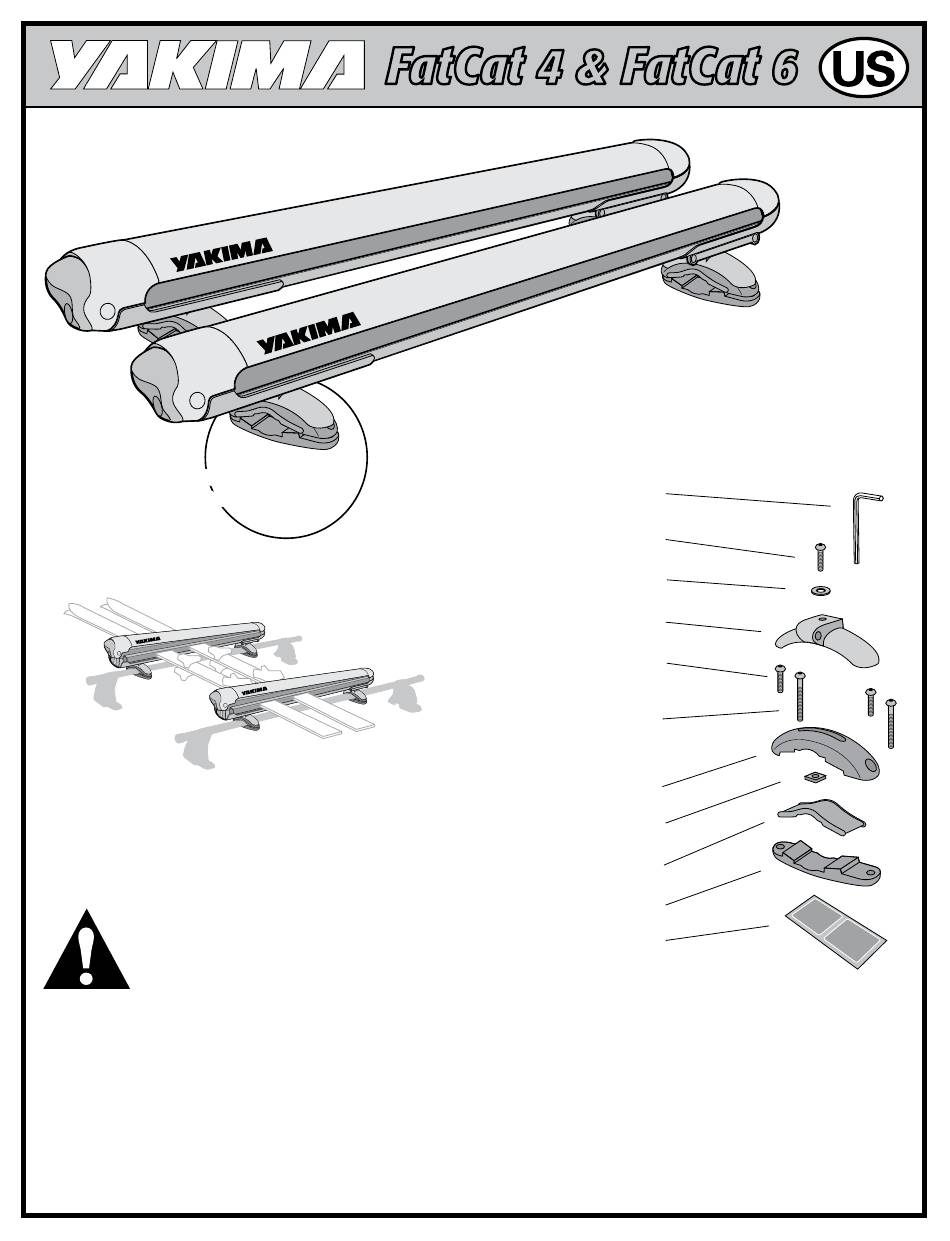 YAKIMA FatCat 4 & FatCat 6 US

YAKIMA

YAKIMA

YAKIMA

YAKIMA