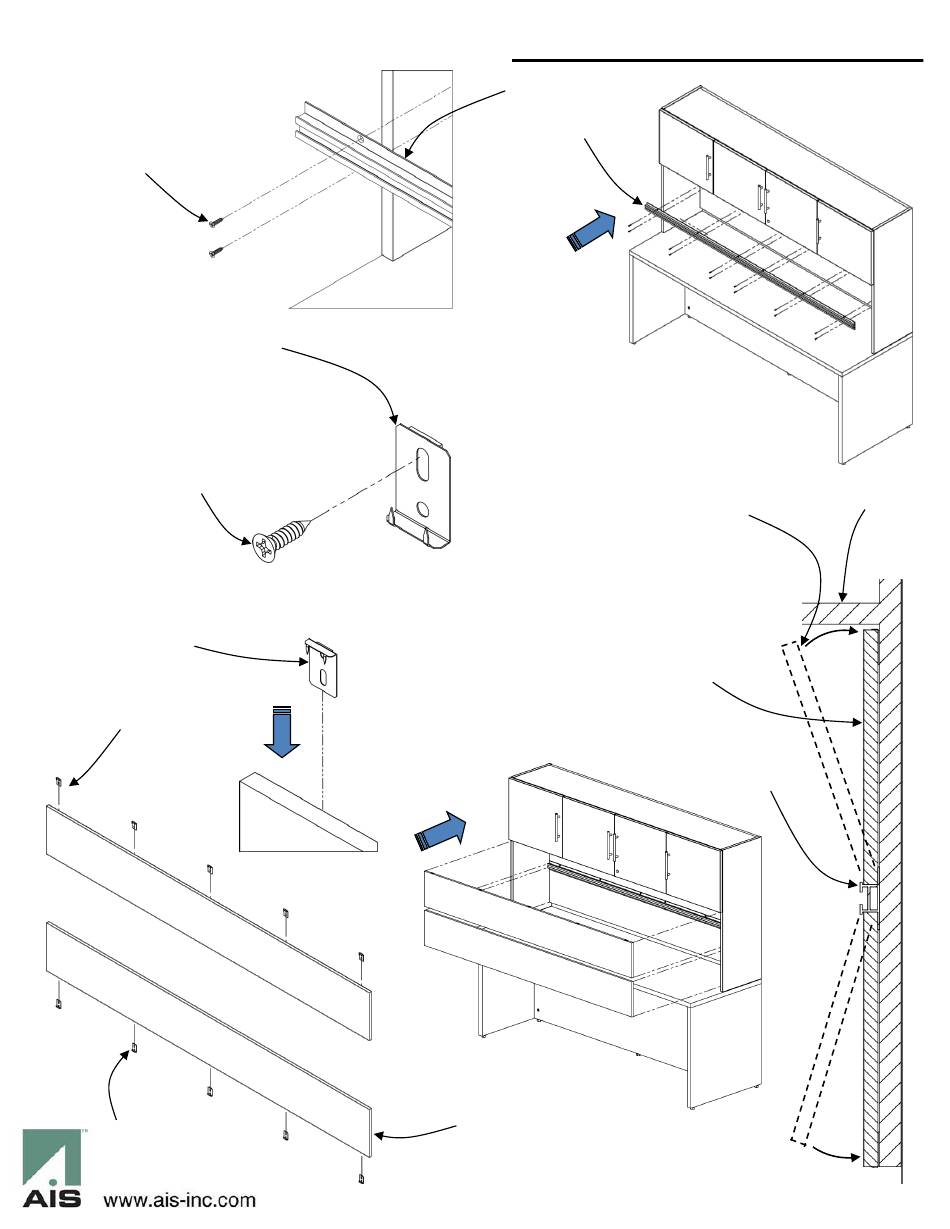 AIS
www.ais-inc.com