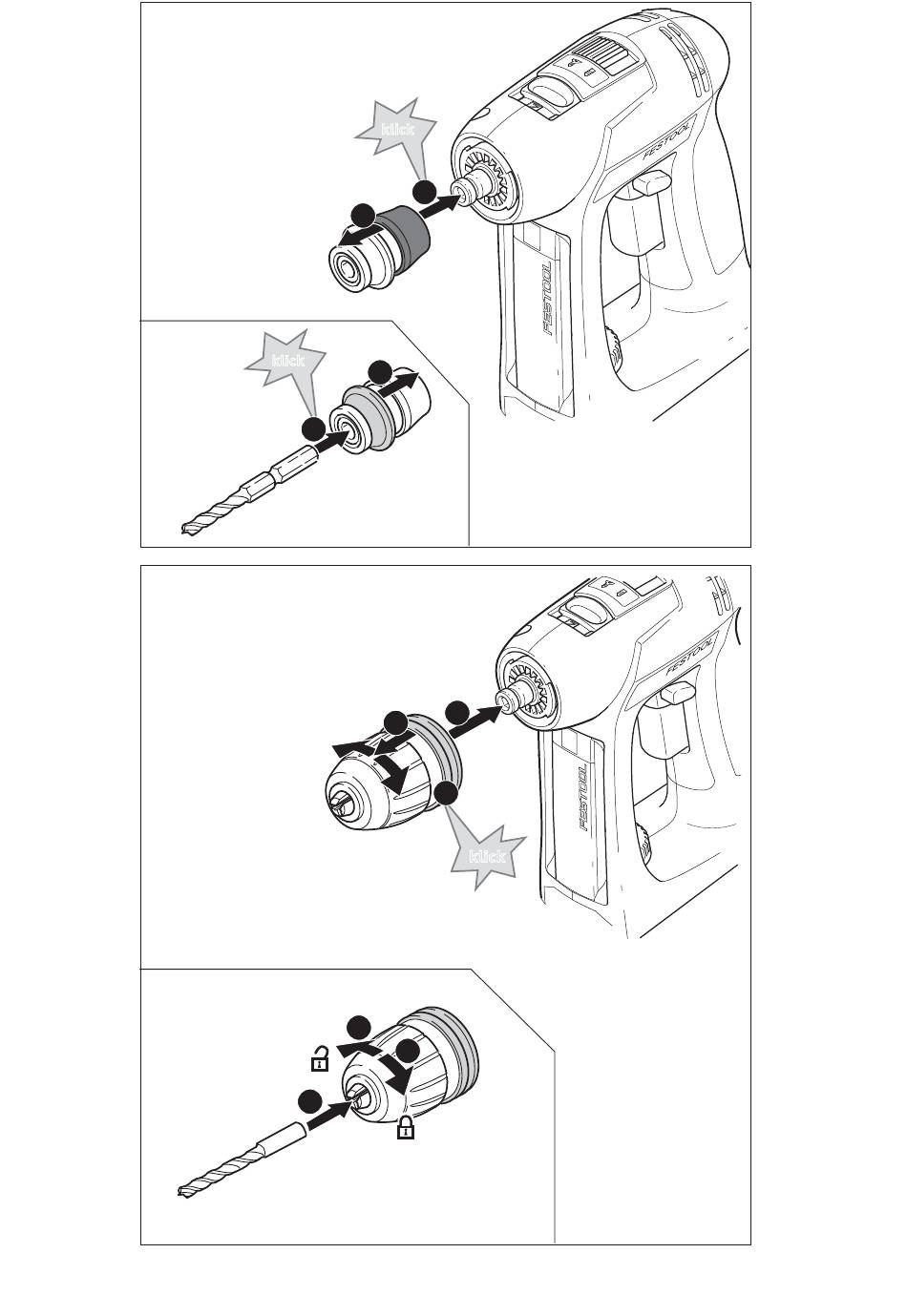 klick

FESTOOL

FESTOOL

klick

FESTOOL

FESTOOL

klick