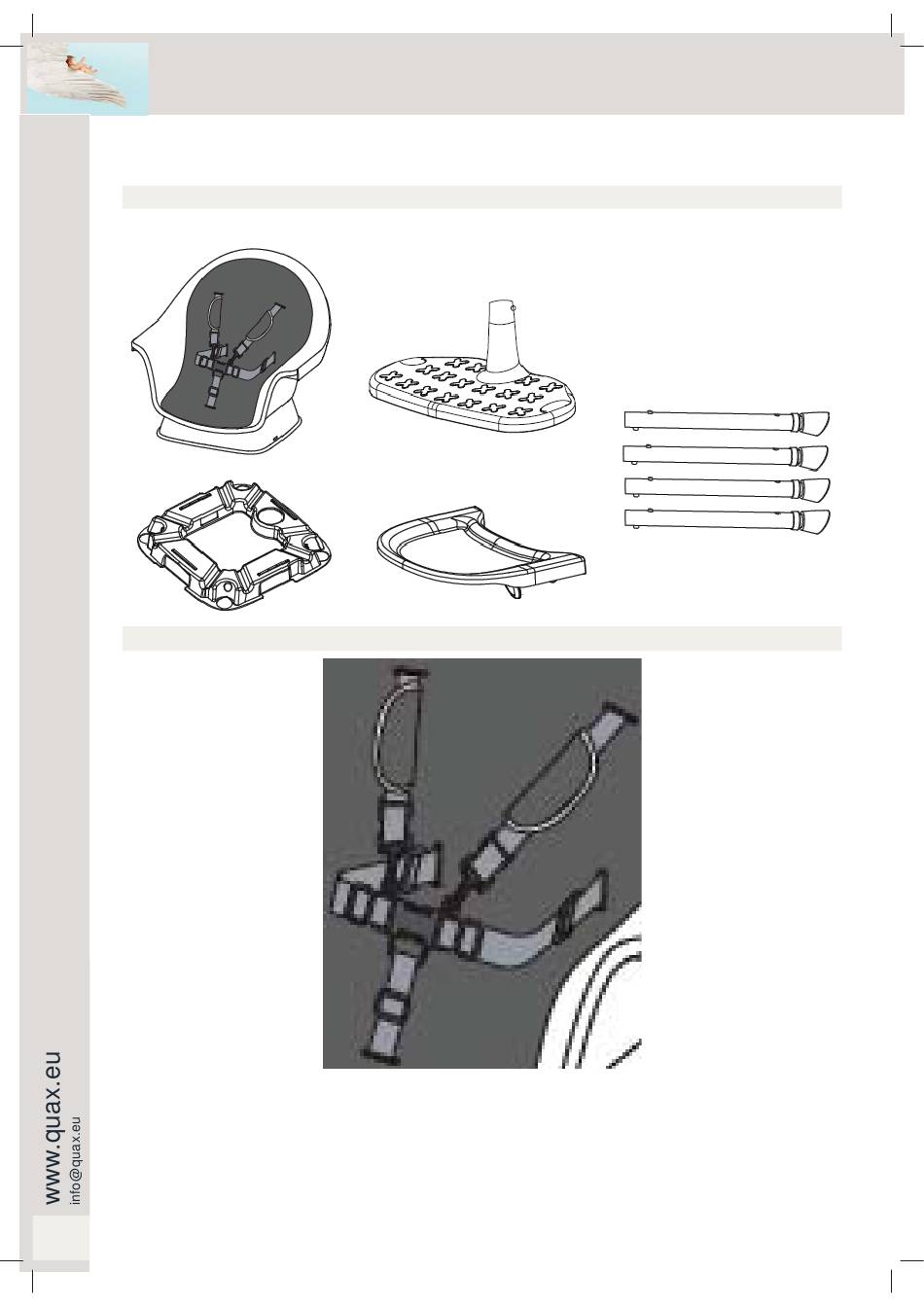 www.quax.eu
info@quax.eu