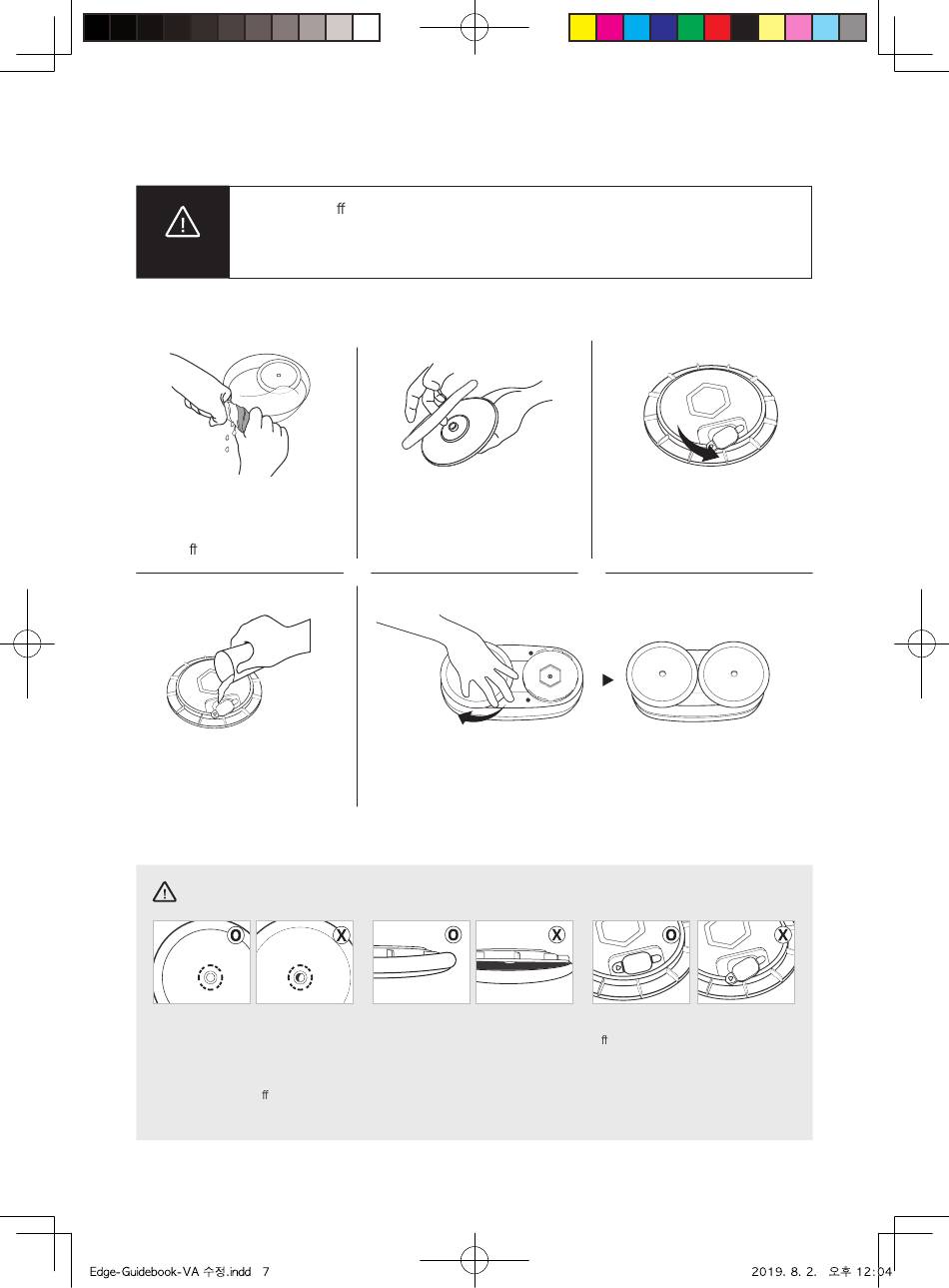 ff

ff

O X O X O X

ff

ff

Edge-Guidebook-VA 수정.indd 7

2019. 8. 2. 오후 12:04