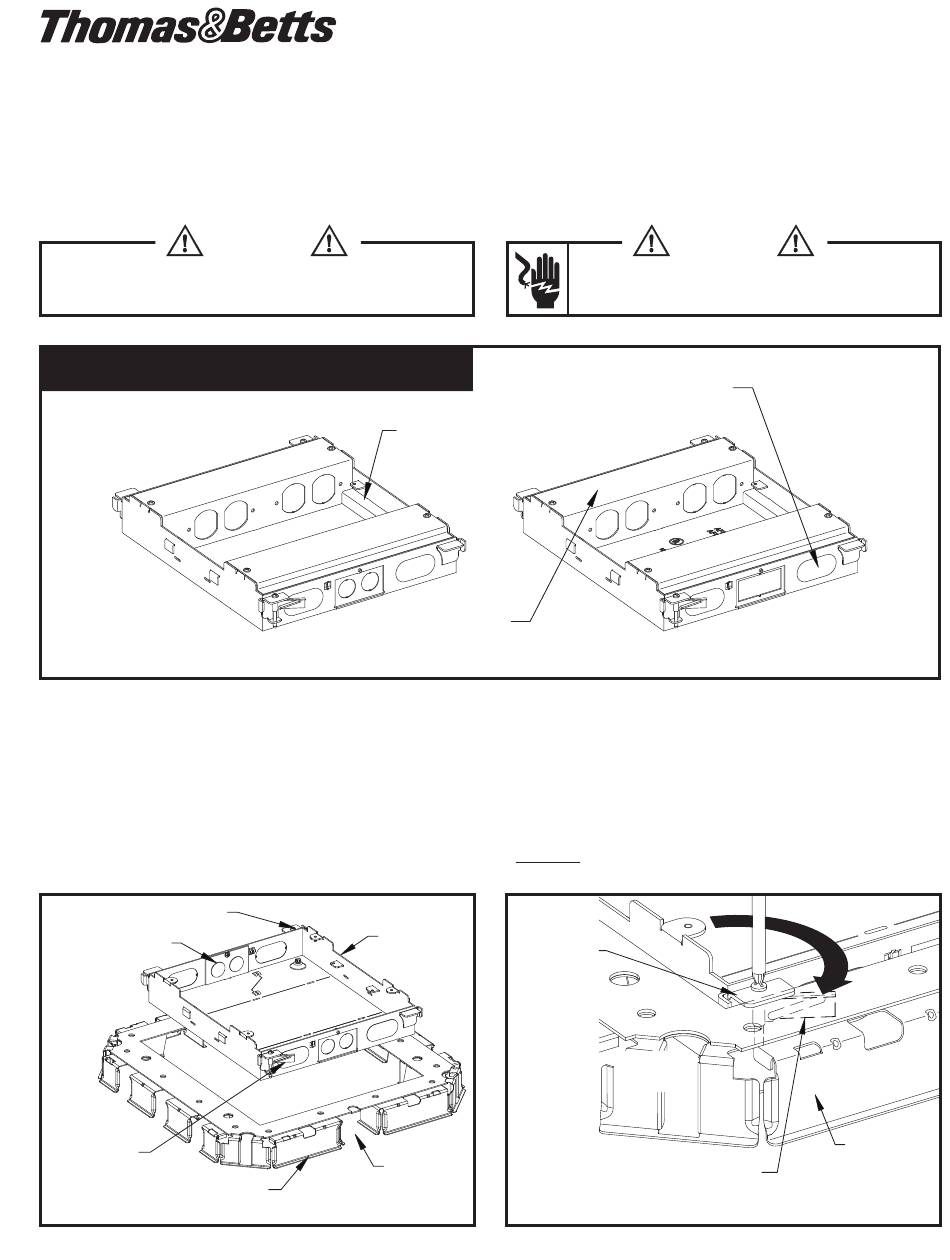 Thomas&Betts