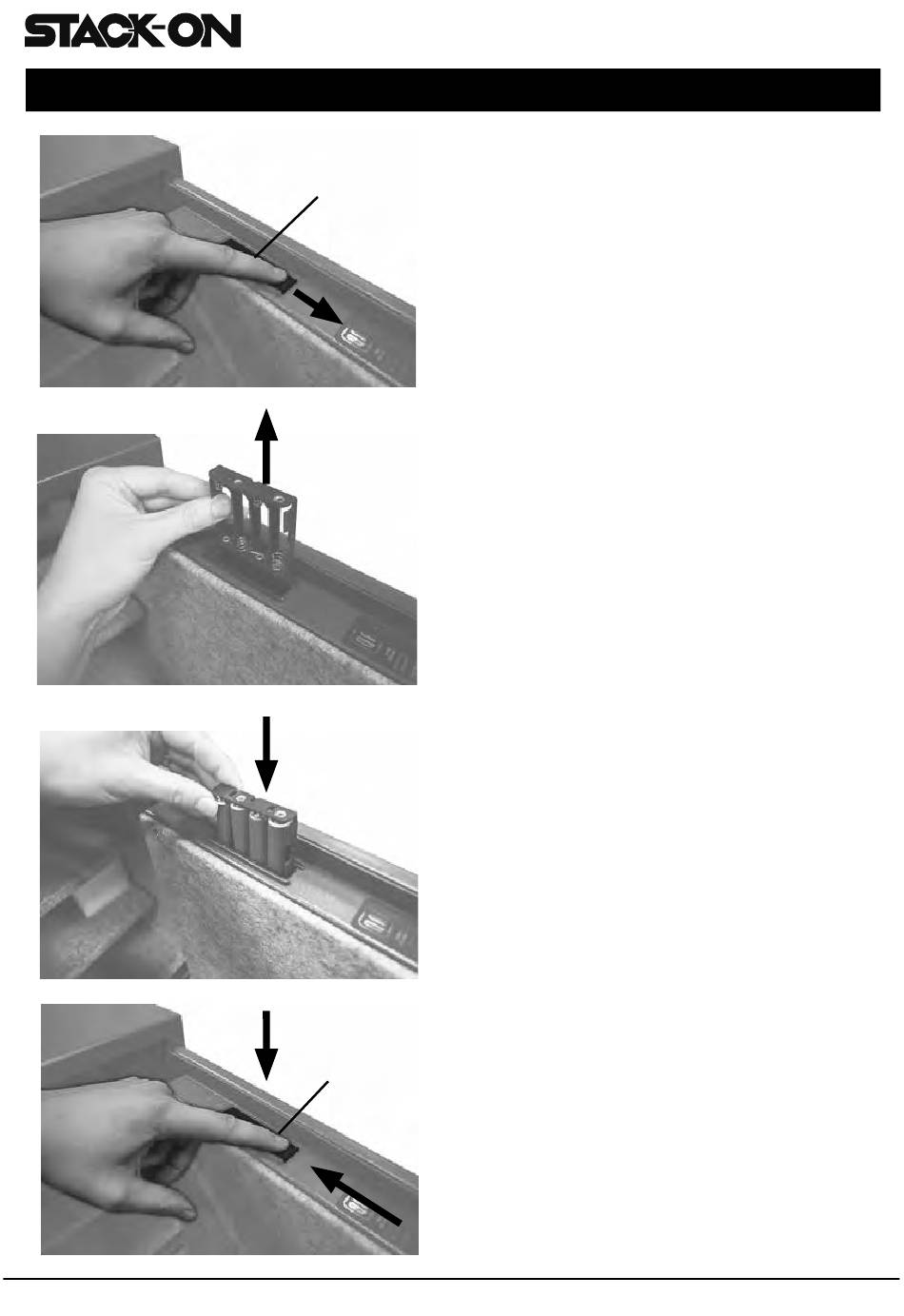 STACK-ON