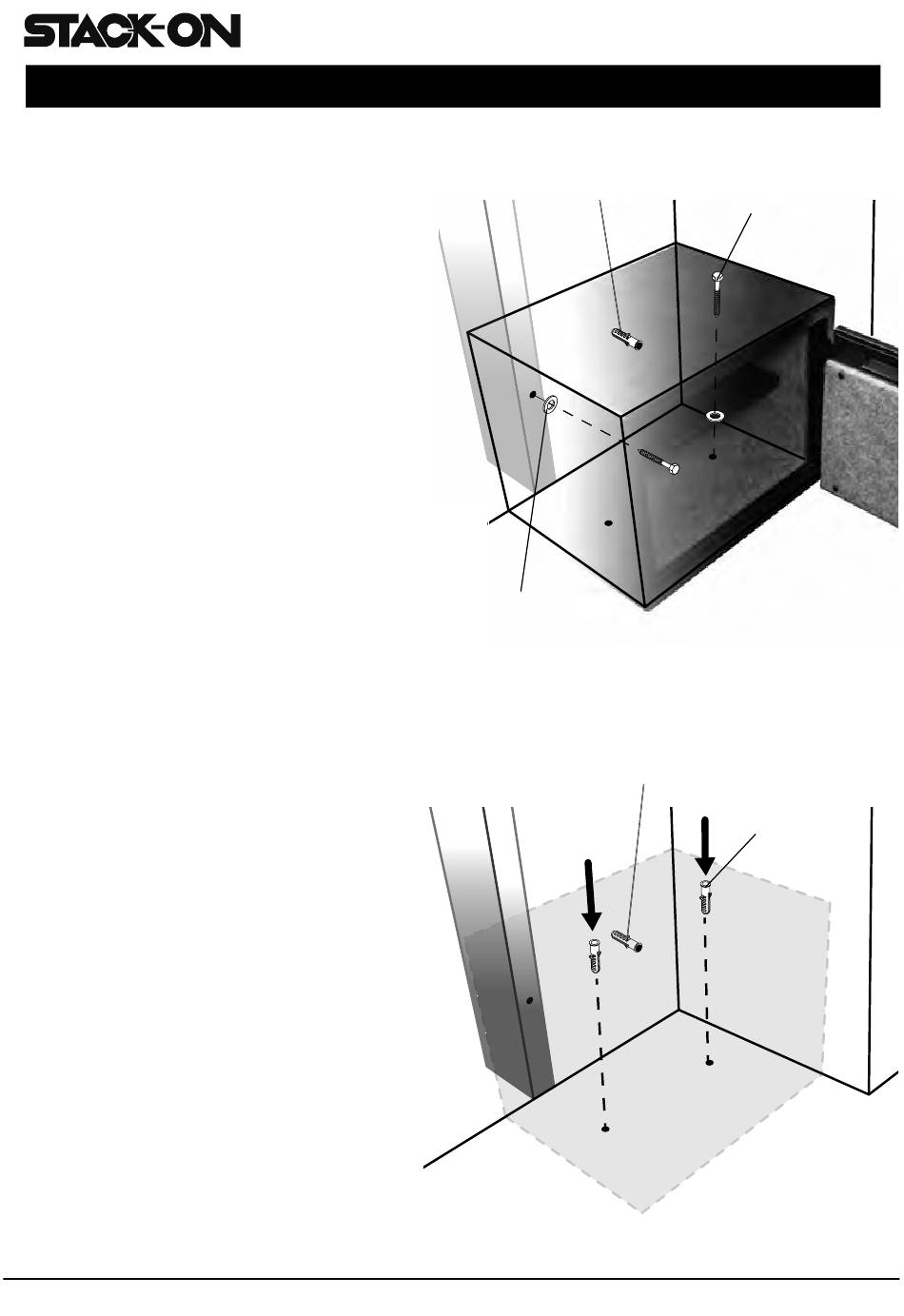 STACK-ON