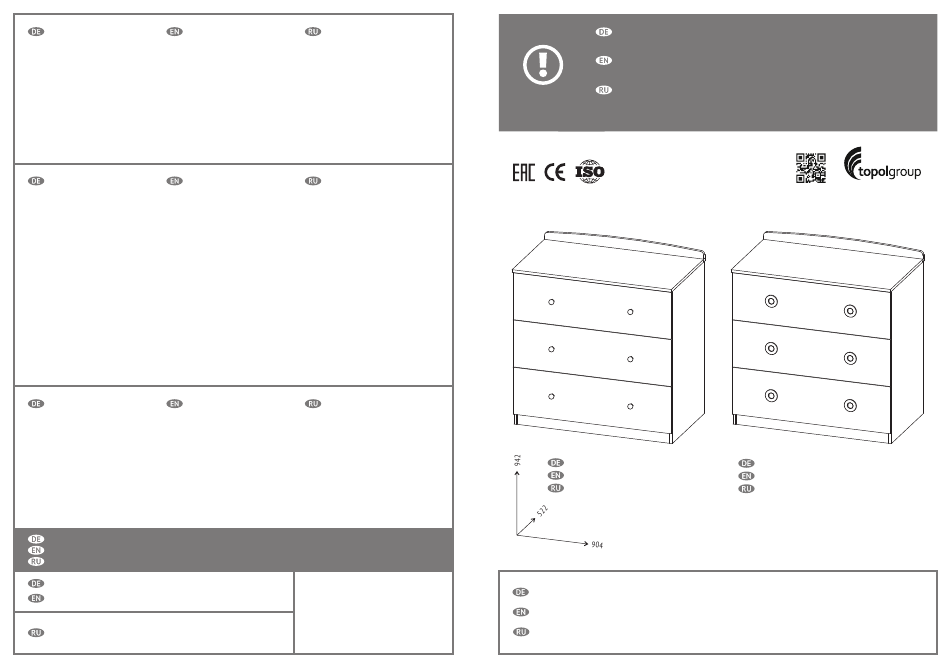 DE EN RU

DE EN RU

DE EN RU

DE
EN
RU

DE
EN

RU

DE
EN
RU

EAC CE ISO

topolgroup

942
522
904

DE
EN
RU

DE
EN
RU

DE
EN
RU