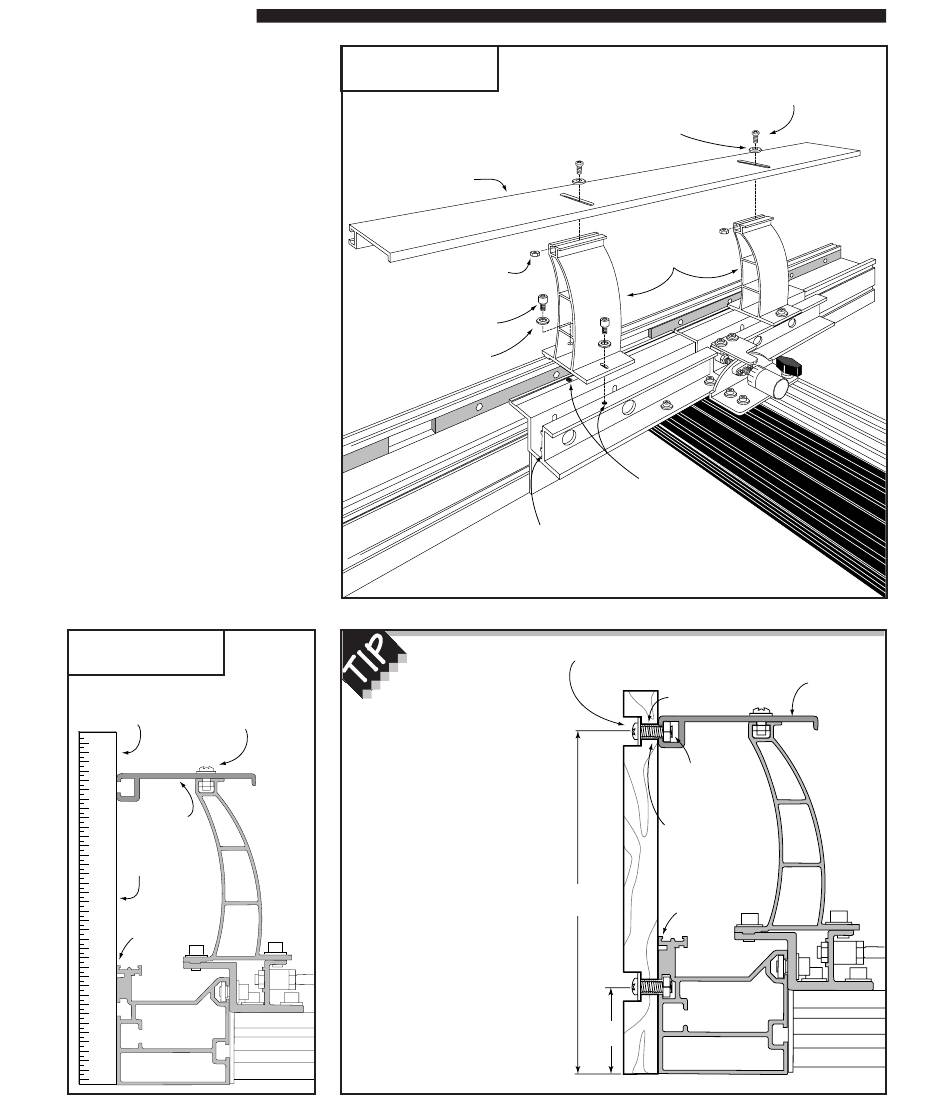 TIP