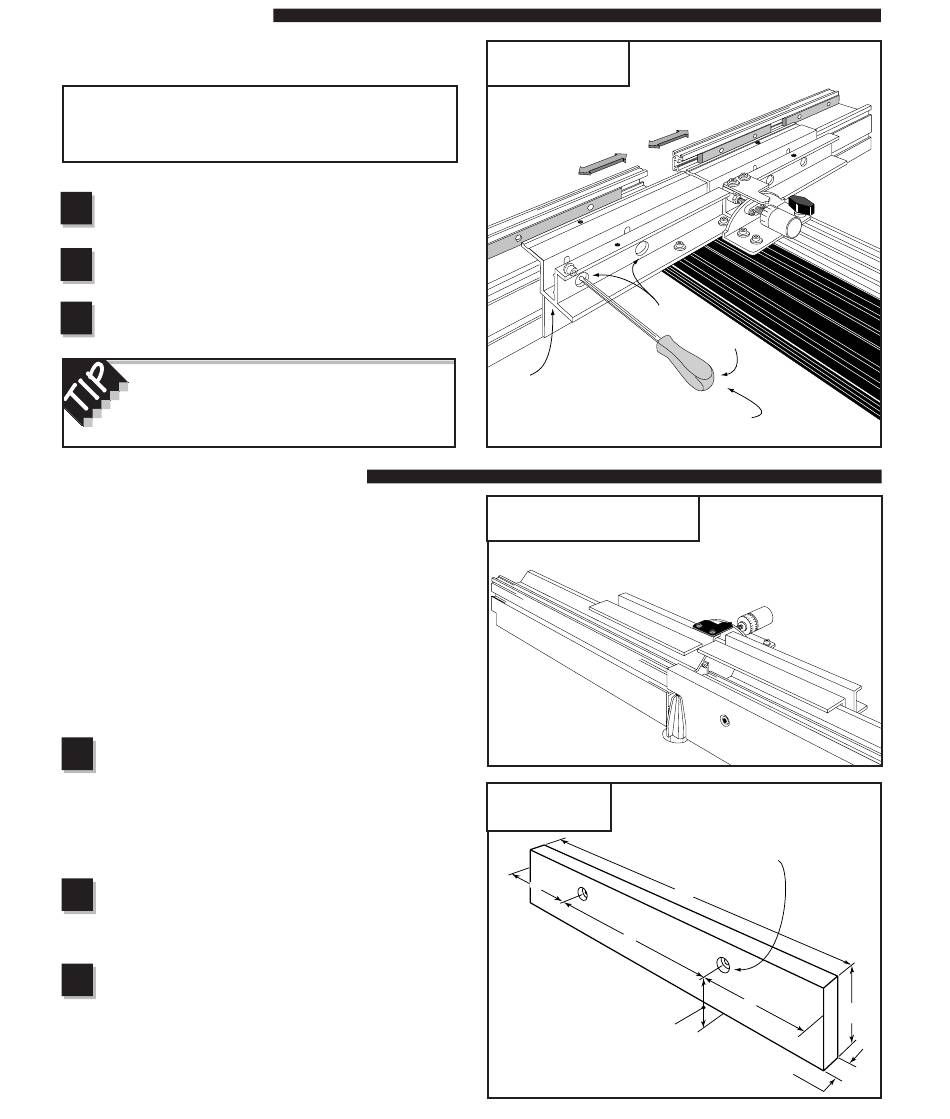 TIP