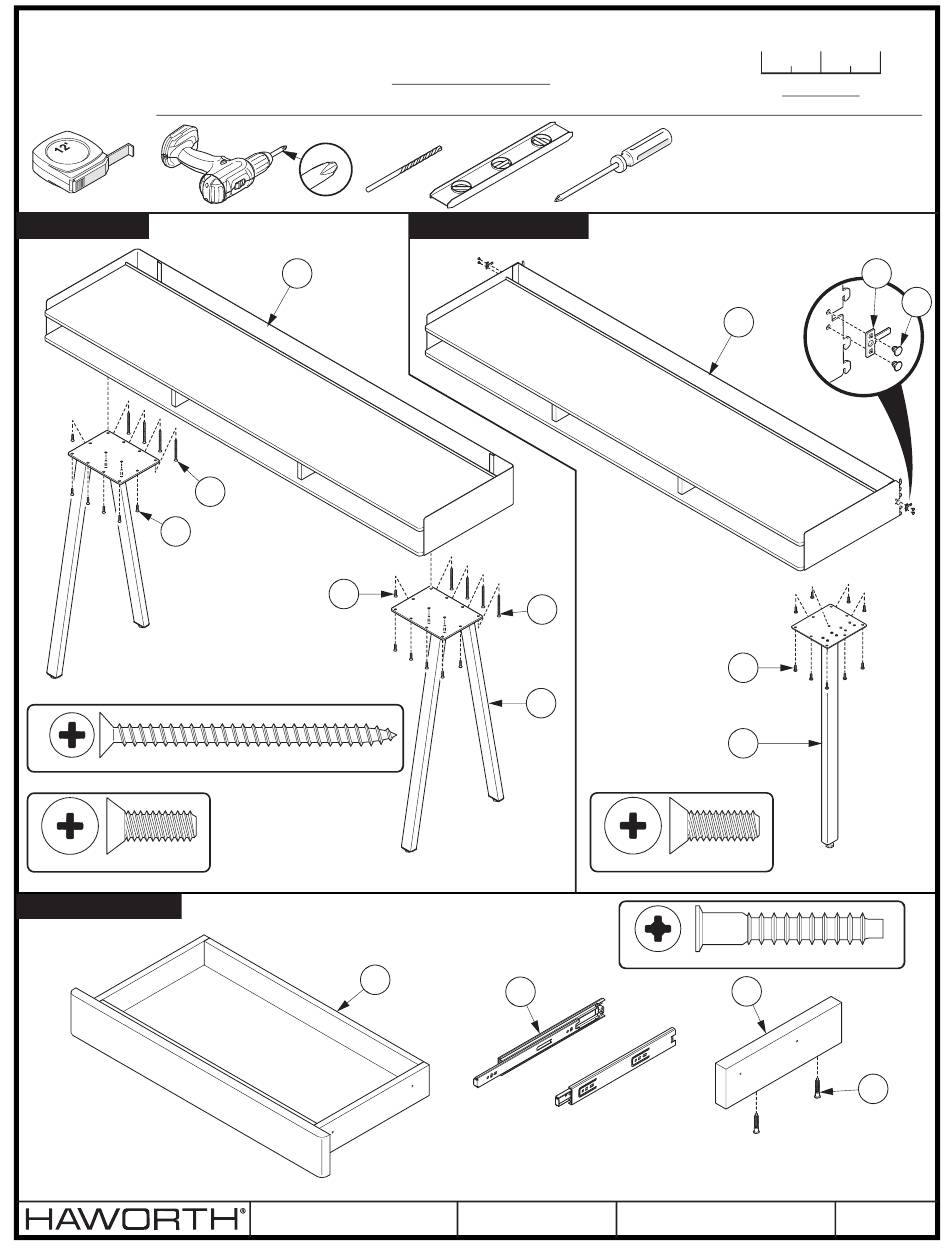 12

HAWORTH®