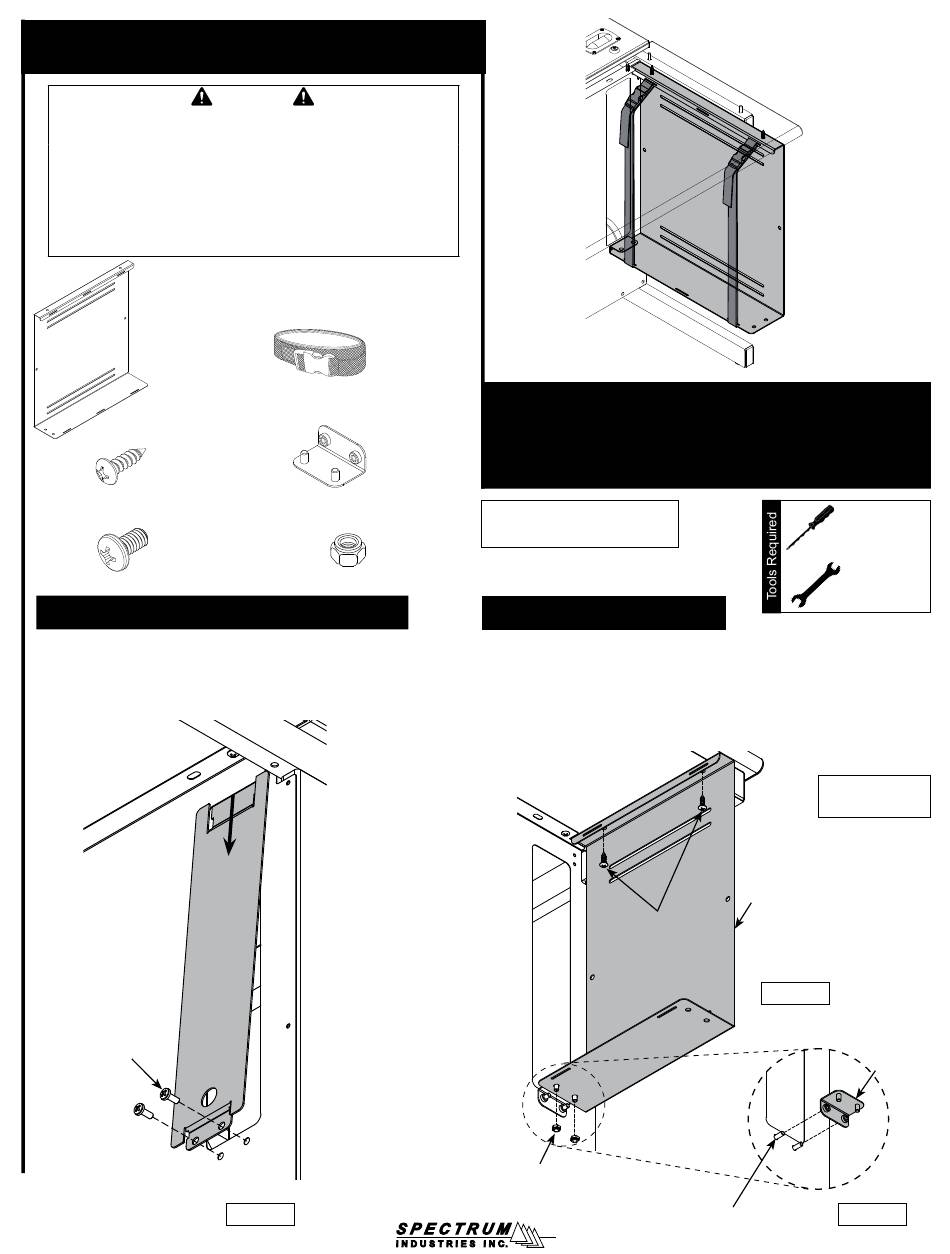 Tools Required

SPECTRUM
INDUSTRIES INC.