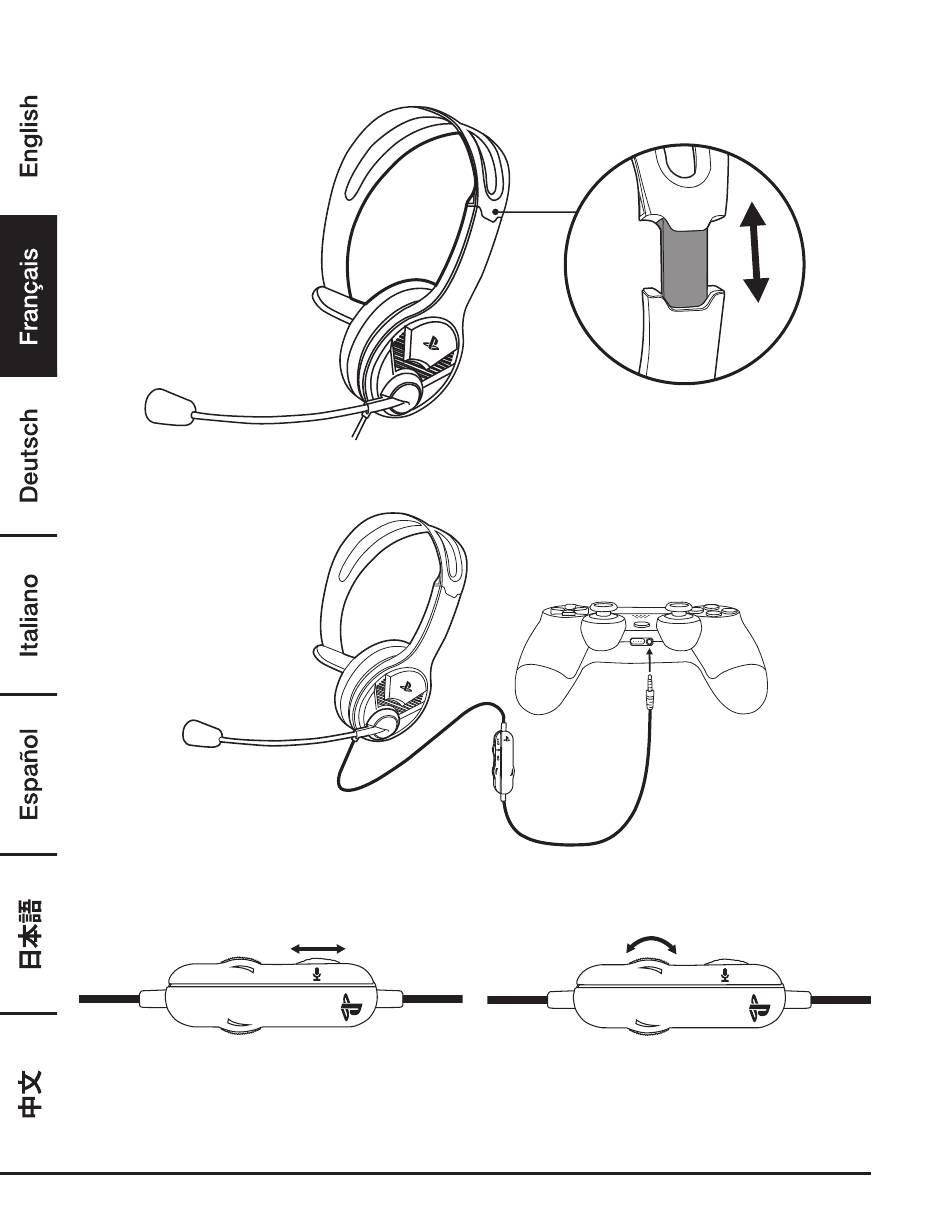 English

Français

Deutsch

Italiano

Español

日本語

中文