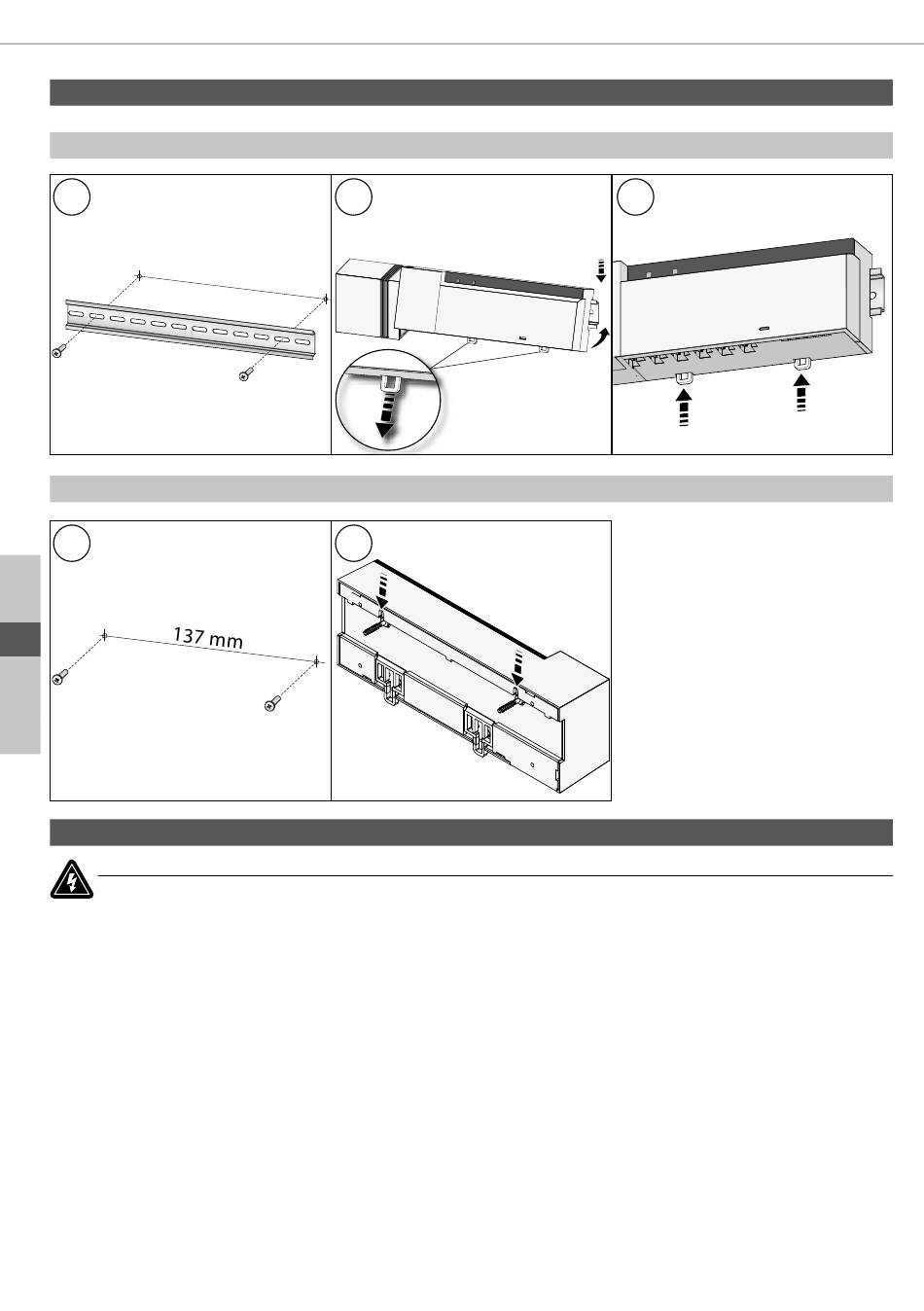 137 mm