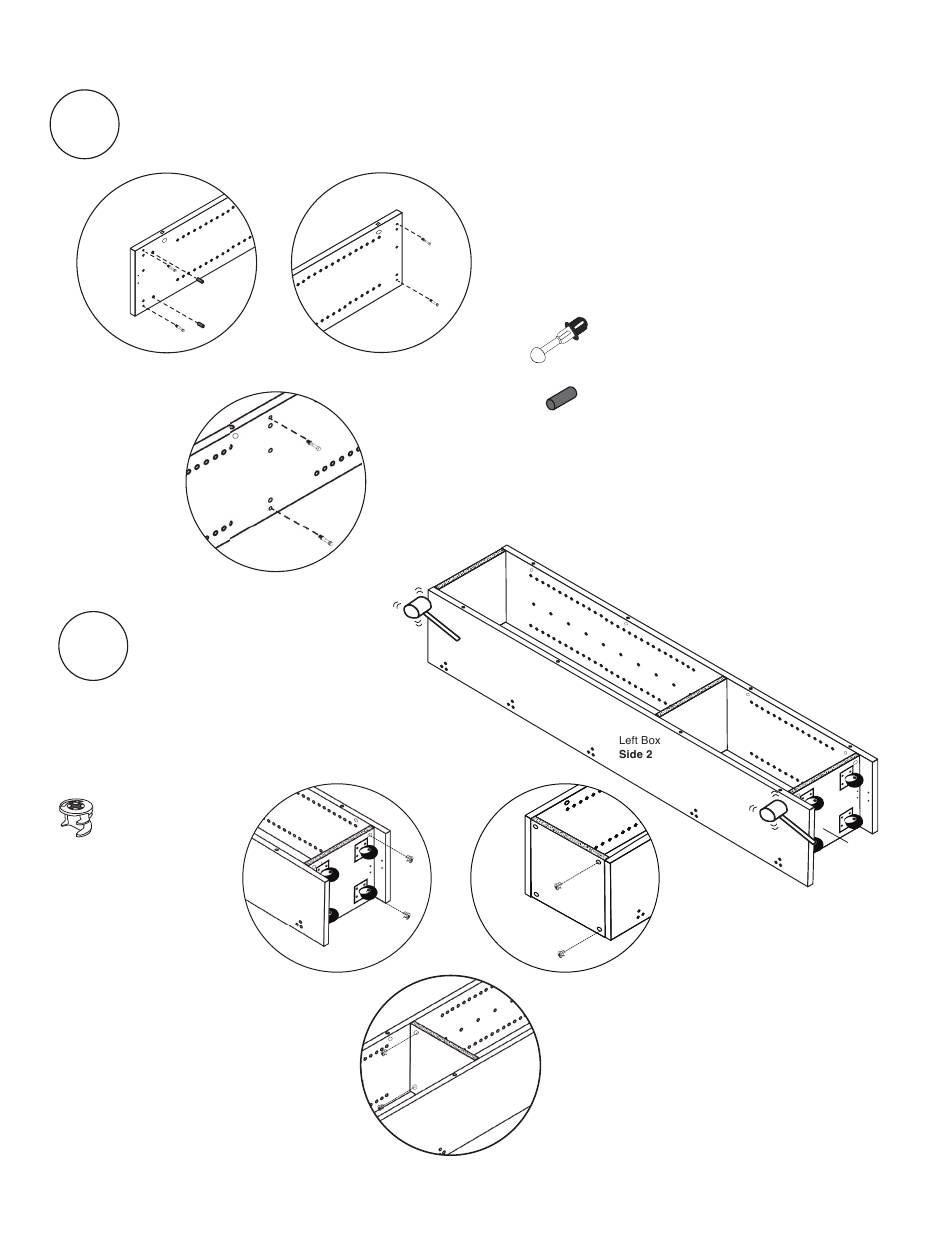 Left Box
Side 2