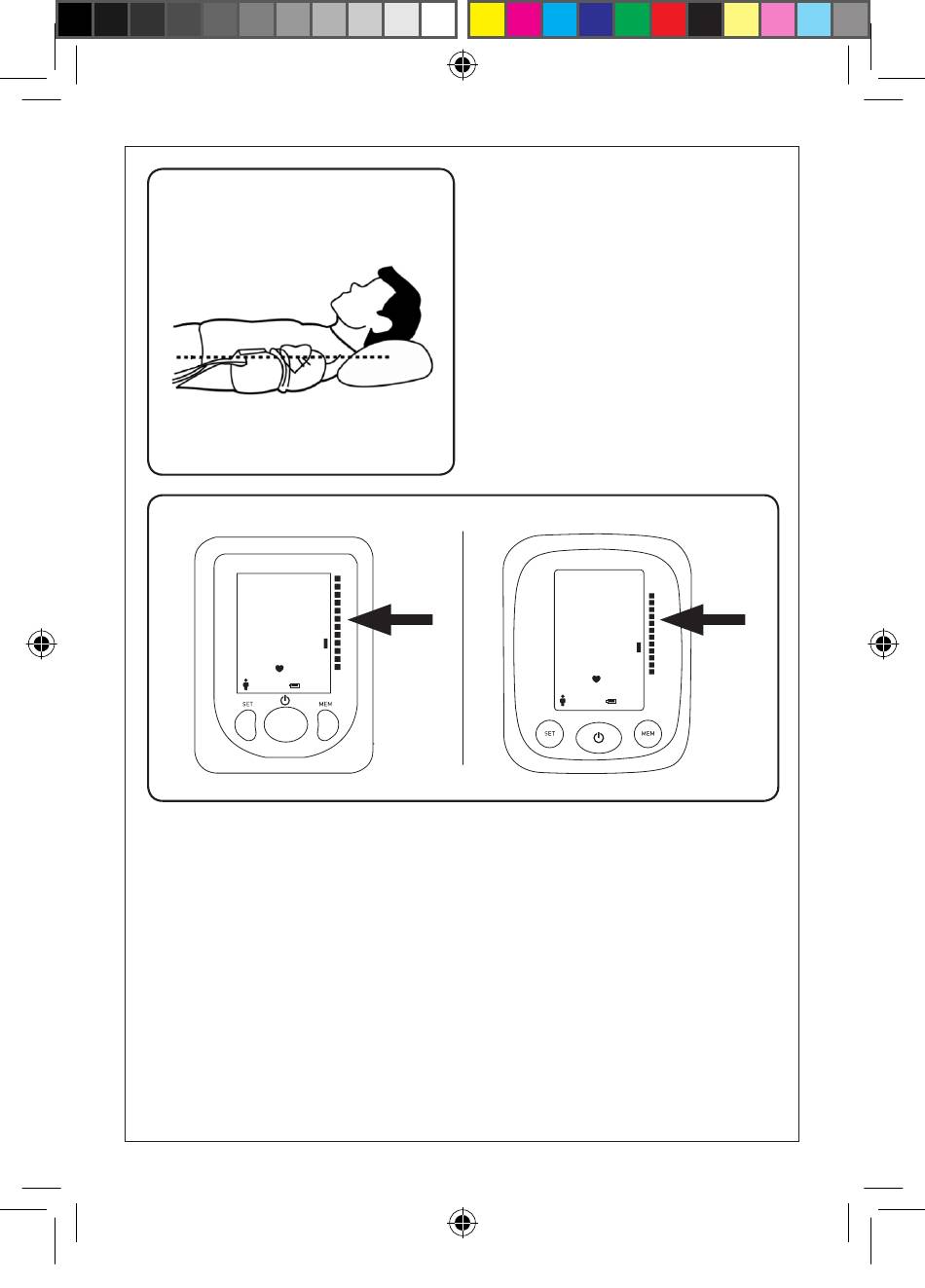 SET
MEM
SET
MEM