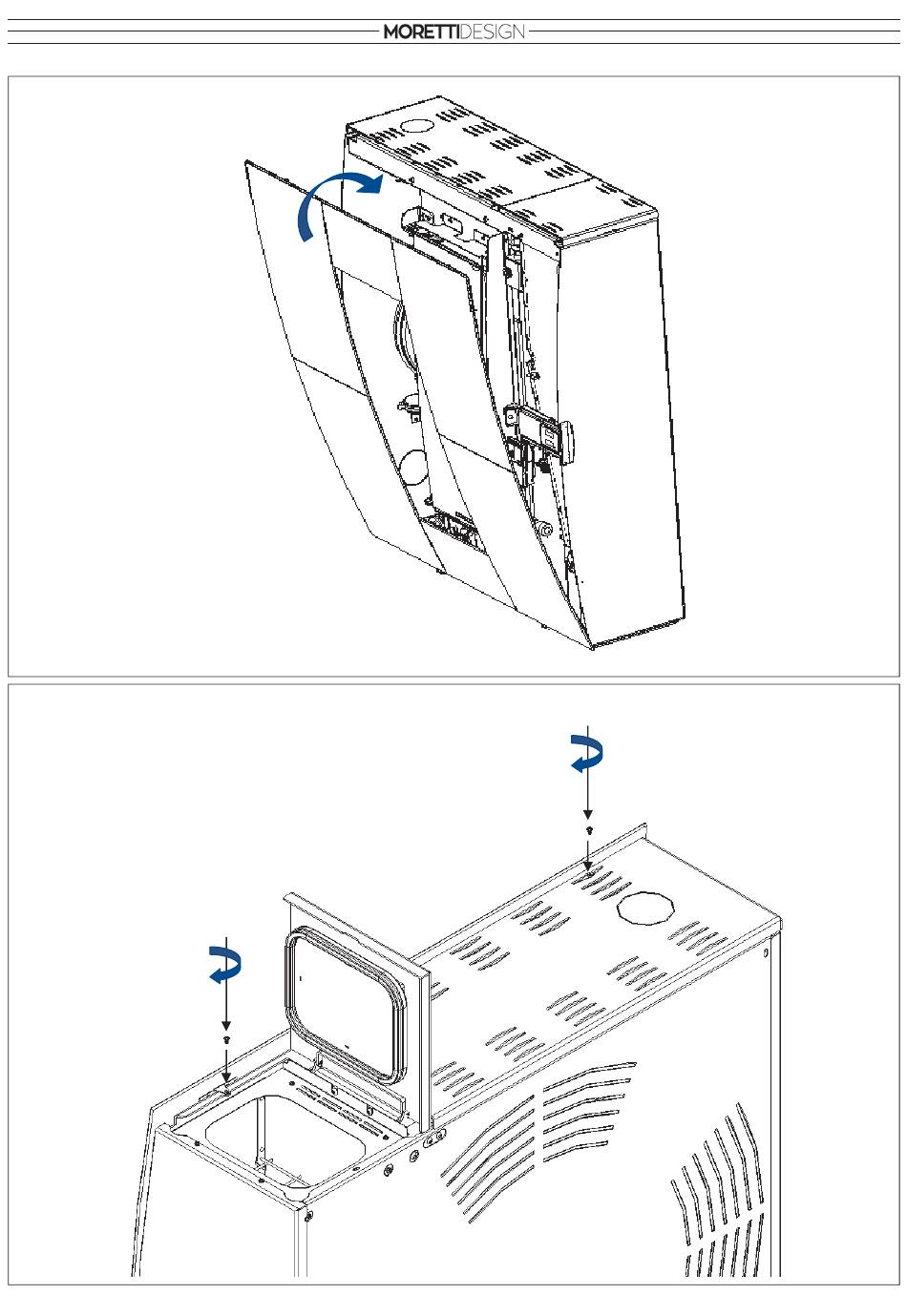 MORETTIDESIGN