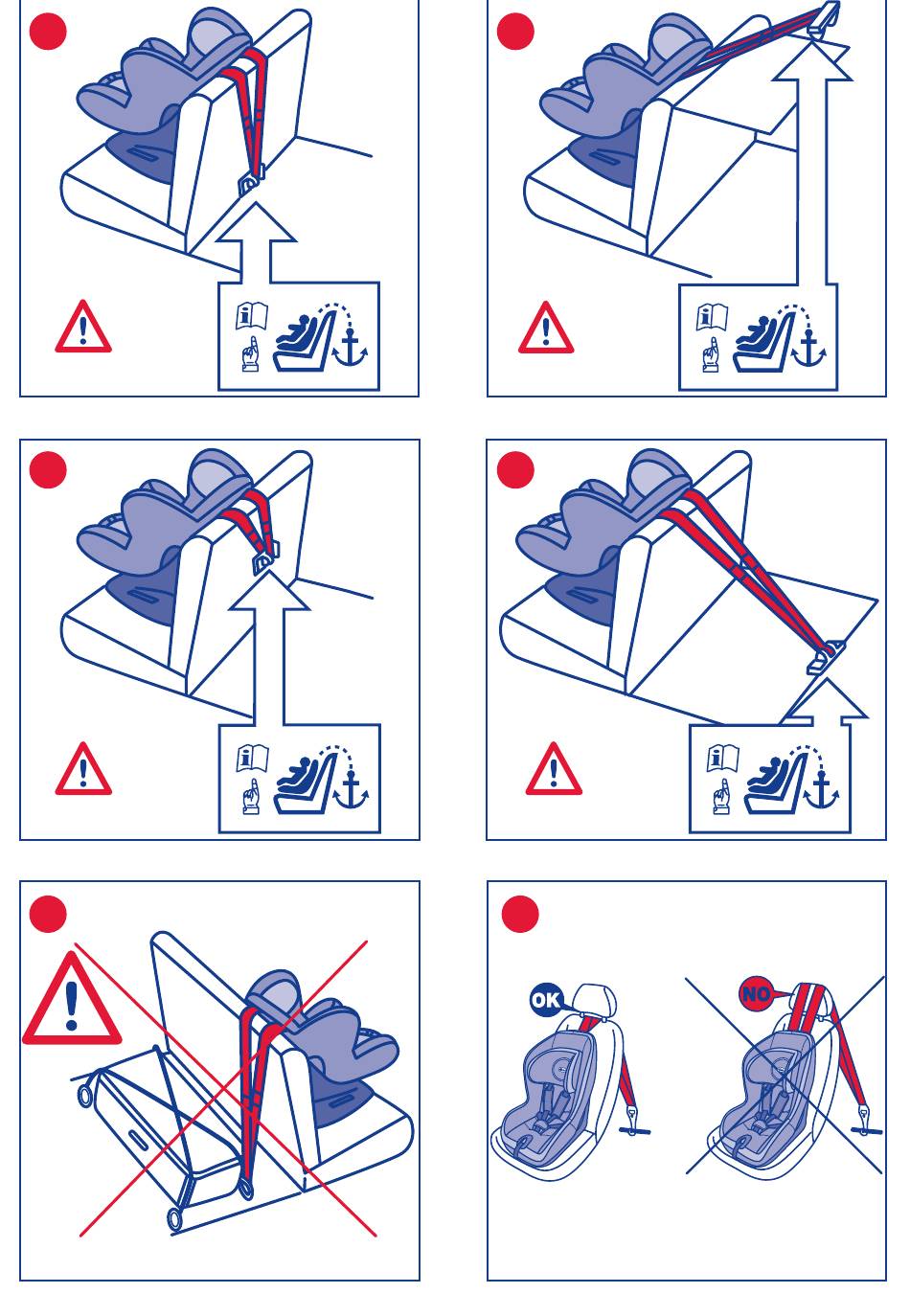 OK

NO