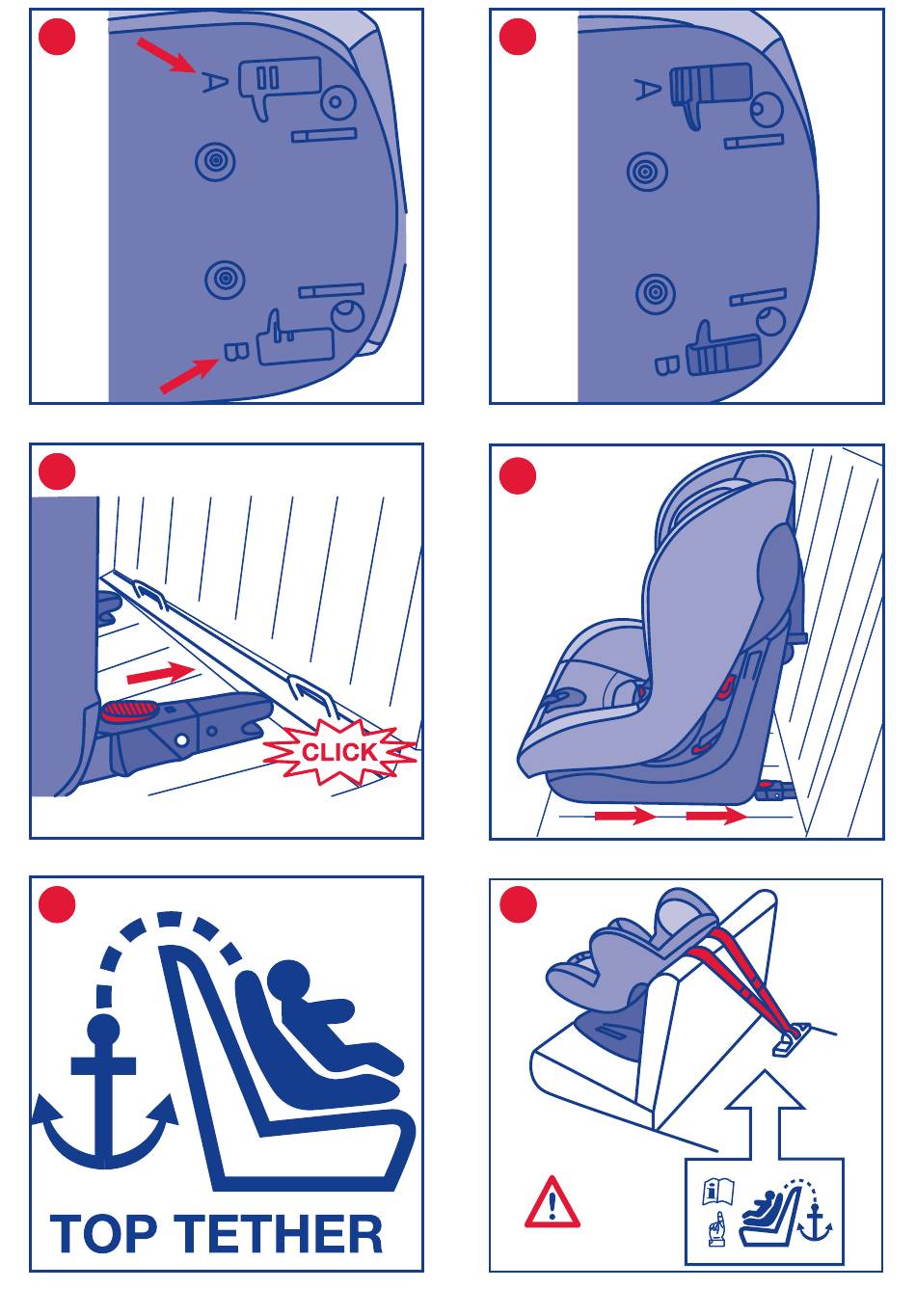 A
B

A
B

CLICK

TOP TETHER