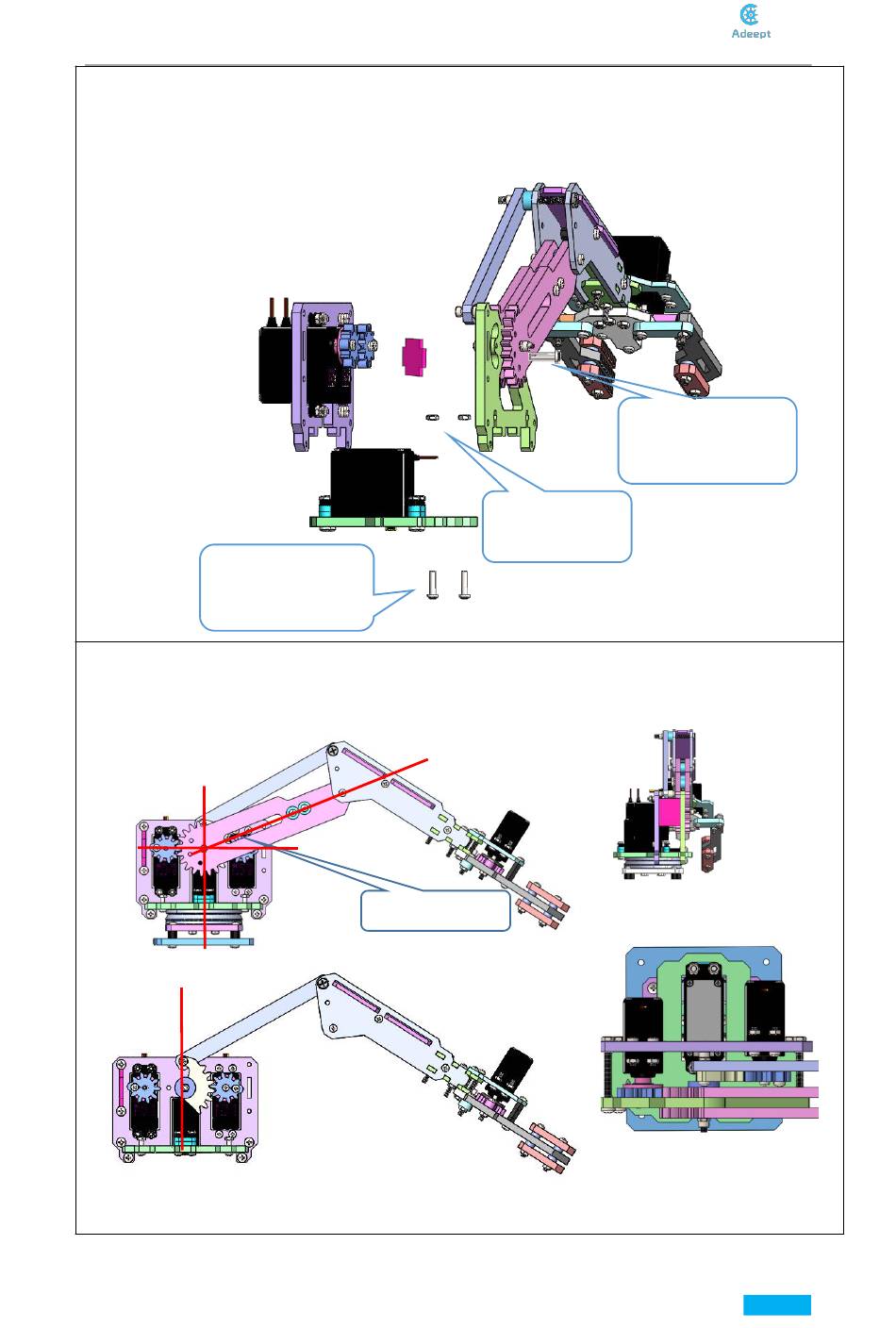 Adeept